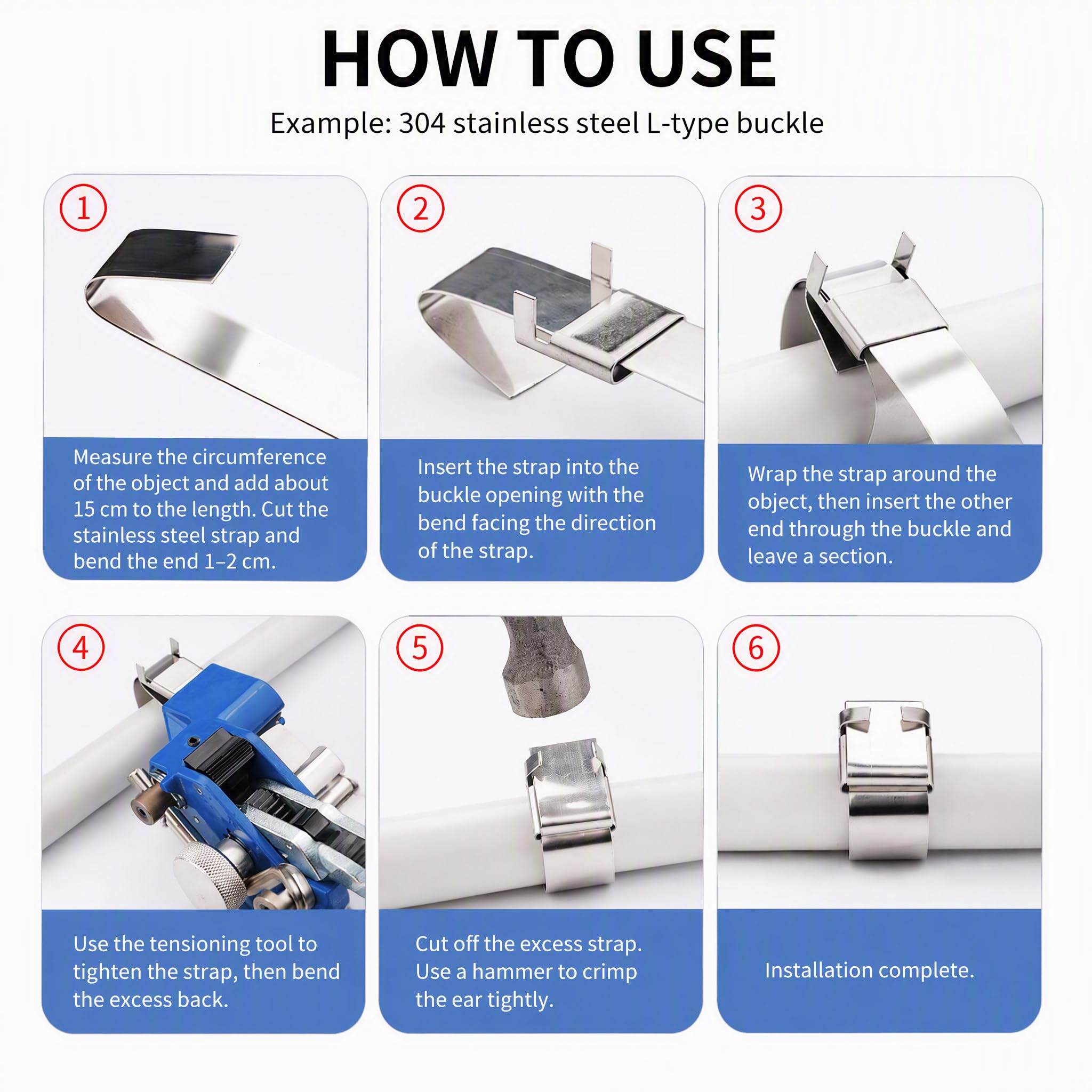 HOW TO USE

Example: 304 stainless steel L-type buckle

1

Measure the circumference of the object and add about 15 cm to the length. Cut the stainless steel strap and bend the end 1–2 cm.

2

Insert the strap into the buckle opening with the bend facing the direction of the strap.

3

Wrap the strap around the object, then insert the other end through the buckle and leave a section.

4

Use the tensioning tool to tighten the strap, then bend the excess back.

5

Cut off the excess strap. Use a hammer to crimp the ear tightly.

6

Installation complete.