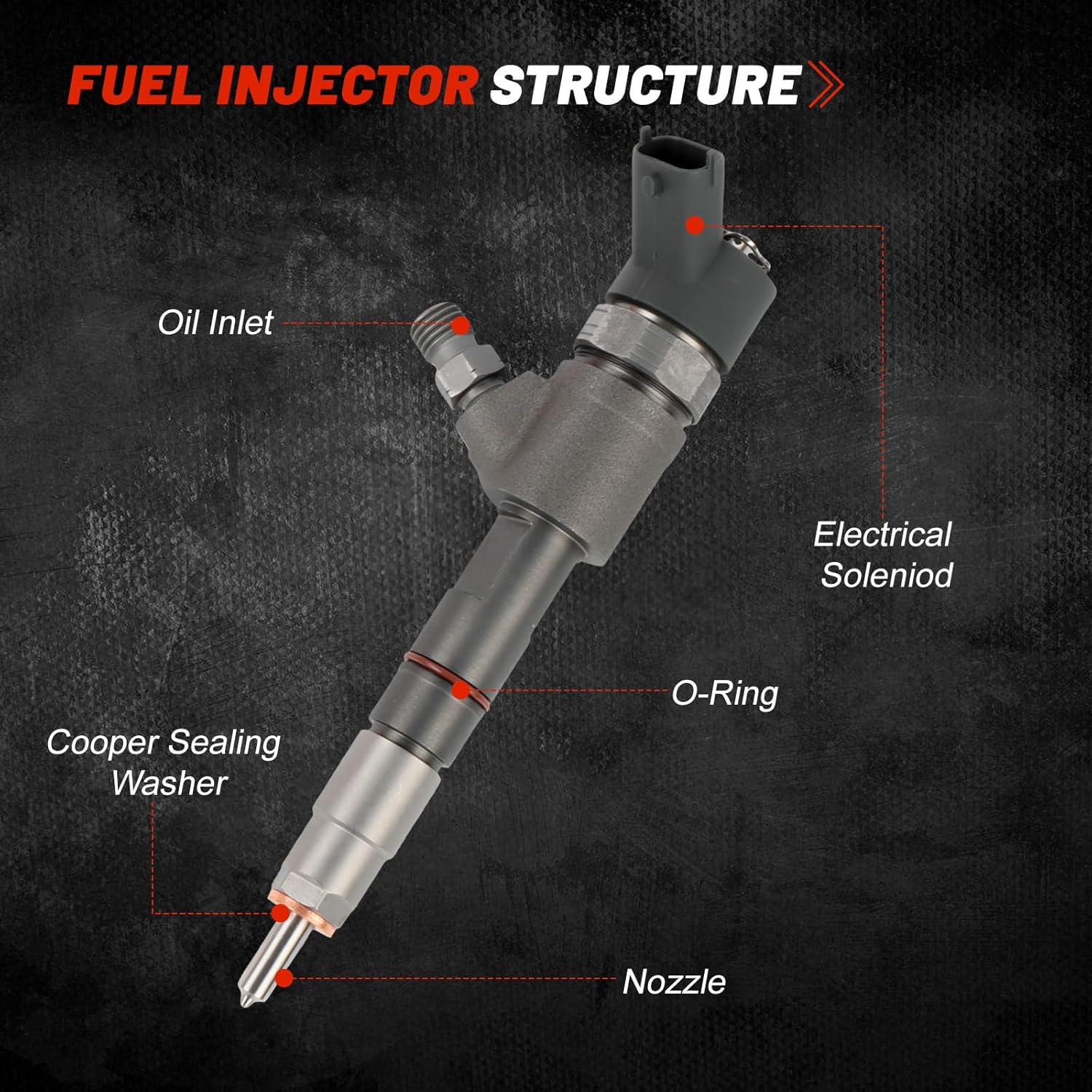 FUEL INJECTOR STRUCTURE

Oil Inlet

Electrical Soleniod

O-Ring

Cooper Sealing Washer

Nozzle