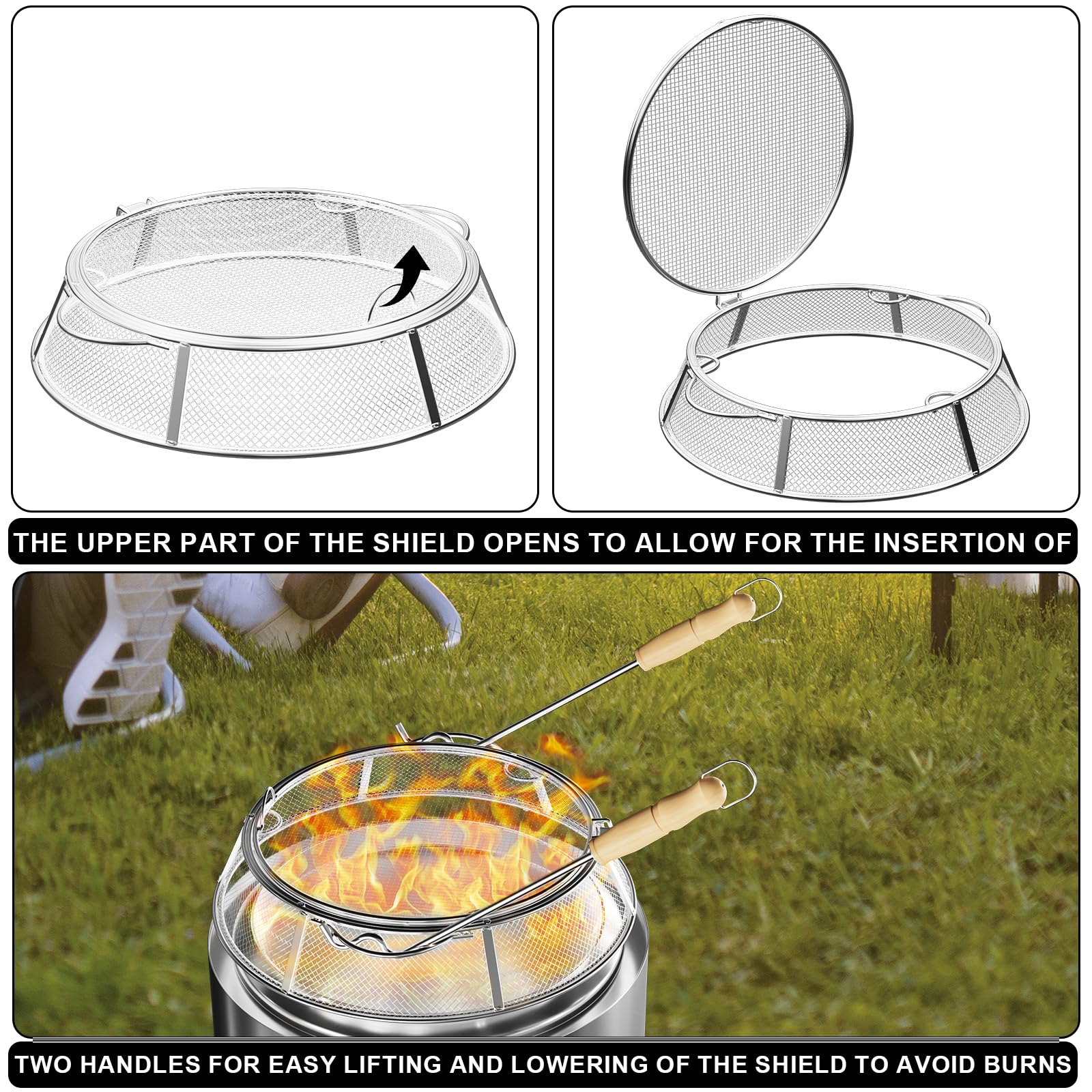 THE UPPER PART OF THE SHIELD OPENS TO ALLOW FOR THE INSERTION OF

TWO HANDLES FOR EASY LIFTING AND LOWERING OF THE SHIELD TO AVOID BURNS