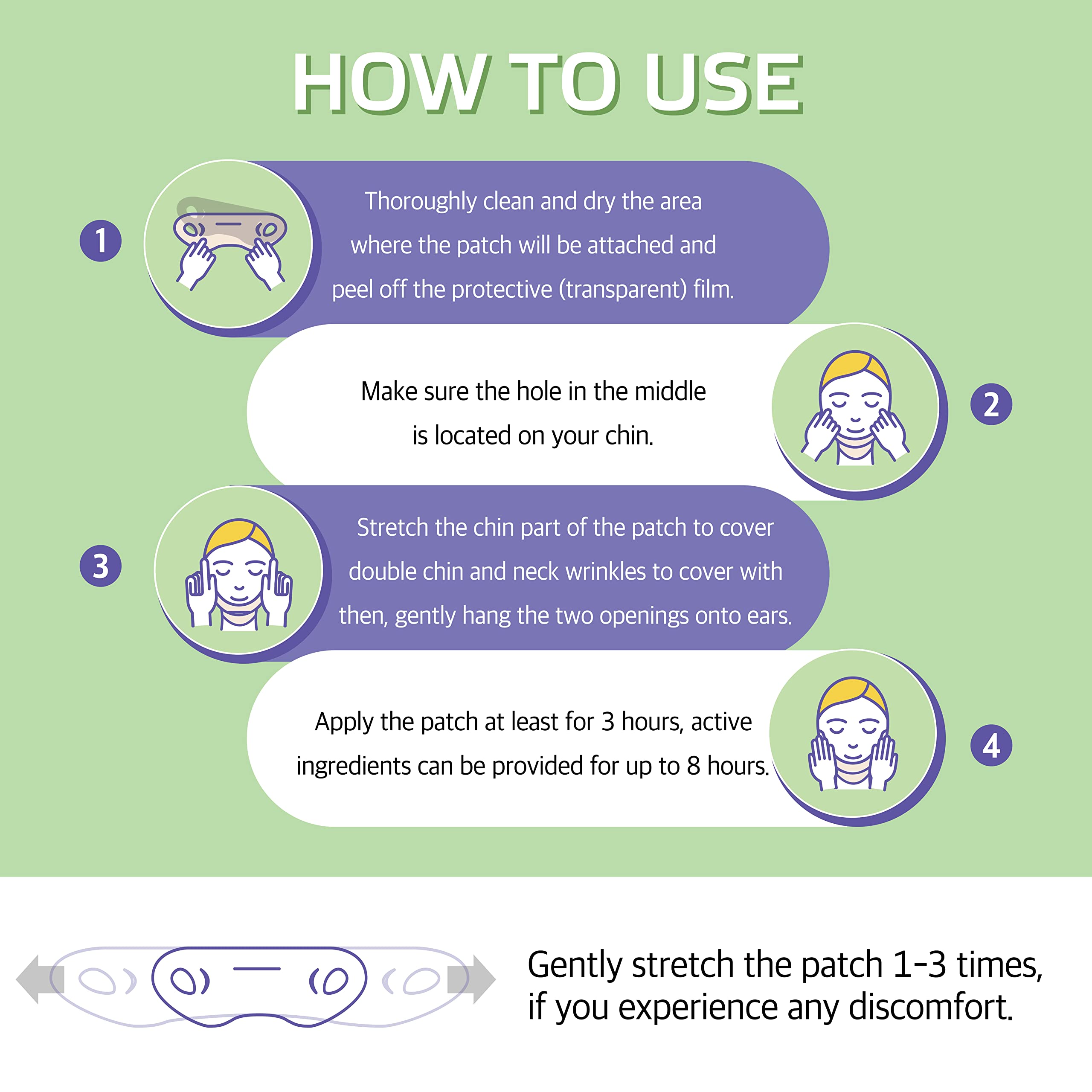 HOW TO USE

1

Thoroughly clean and dry the area where the patch will be attached and peel off the protective (transparent) film.

Make sure the hole in the middle is located on your chin.

2

3

Stretch the chin part of the patch to cover double chin and neck wrinkles to cover with then, gently hang the two openings onto ears.

Apply the patch at least for 3 hours, active ingredients can be provided for up to 8 hours.

4

Gently stretch the patch 1-3 times, if you experience any discomfort.