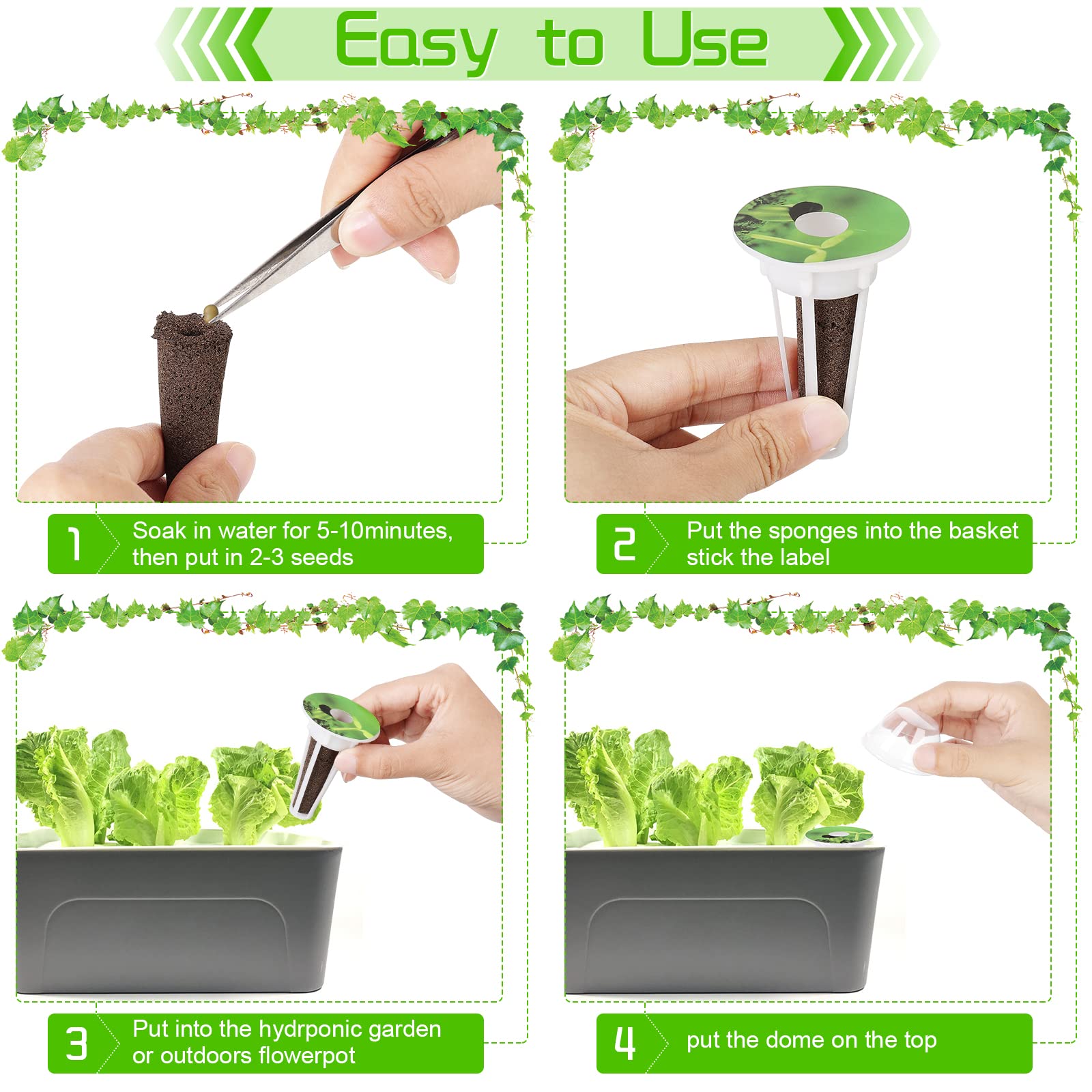 Easy to Use

1 Soak in water for 5-10minutes, then put in 2-3 seeds

2 Put the sponges into the basket stick the label

3 Put into the hydrponic garden or outdoors flowerpot

4 put the dome on the top