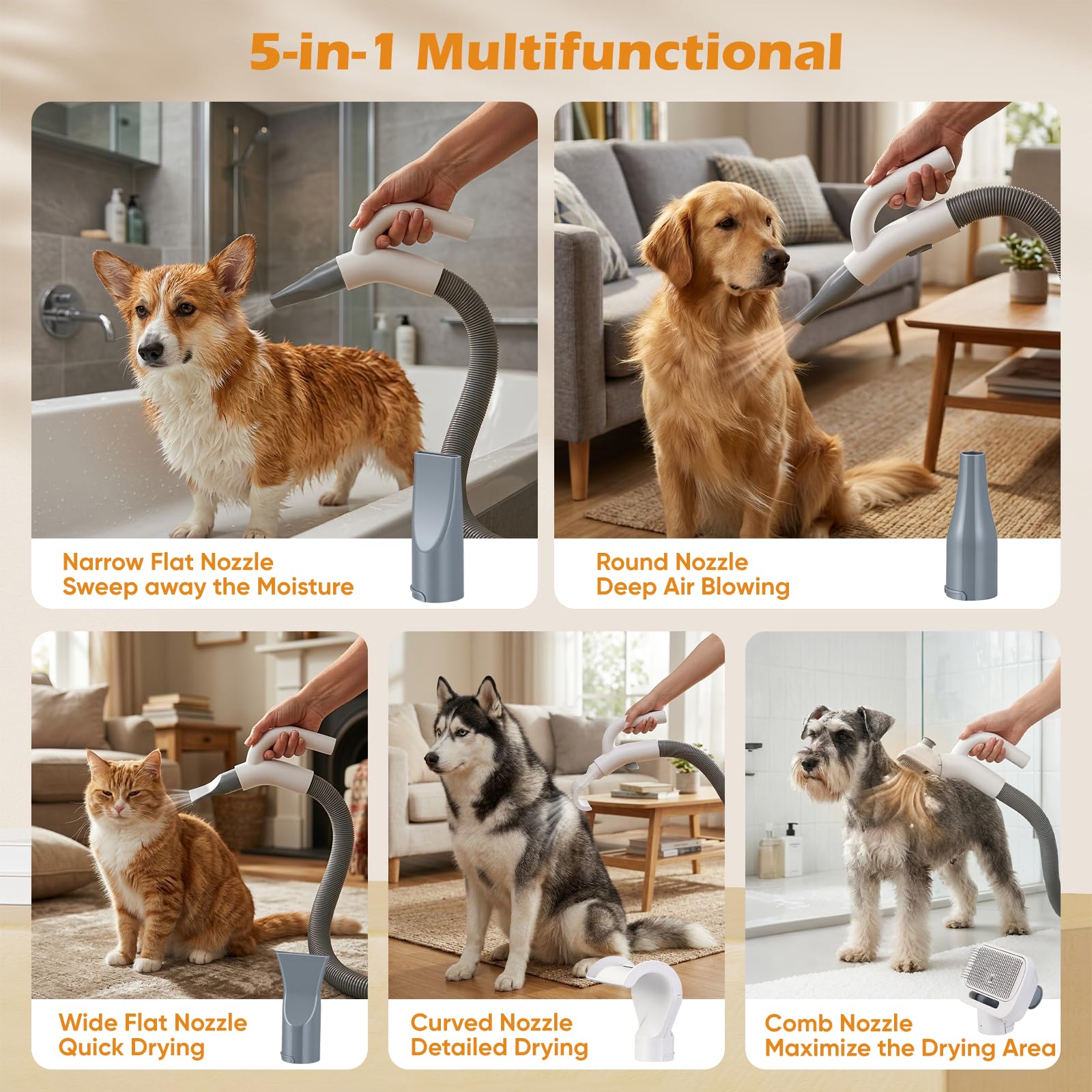 5-in-1 Multifunctional

Narrow Flat Nozzle
Sweep away the Moisture

Round Nozzle
Deep Air Blowing

Wide Flat Nozzle
Quick Drying

Curved Nozzle
Detailed Drying

Comb Nozzle
Maximize the Drying Area