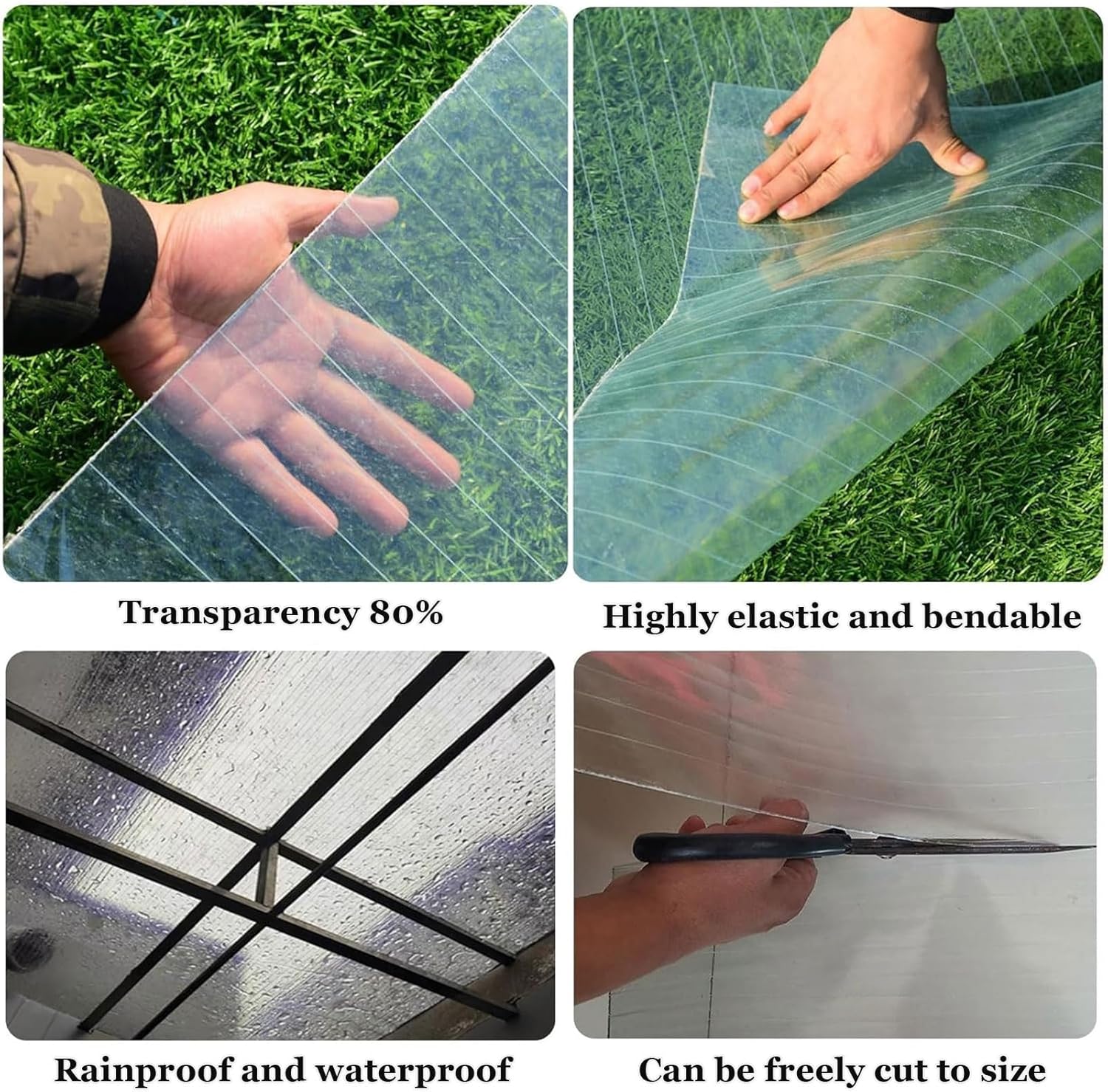 Transparency 80%

Highly elastic and bendable

Rainproof and waterproof

Can be freely cut to size