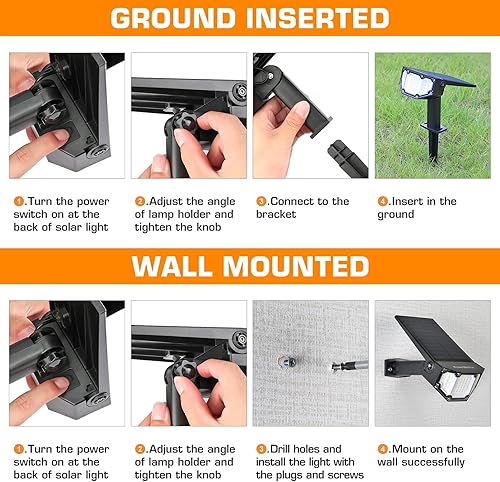 GROUND INSERTED

1.Turn the power switch on at the back of solar light

2.Adjust the angle of lamp holder and tighten the knob

3.Connect to the bracket

4.Insert in the ground

WALL MOUNTED

1.Turn the power switch on at the back of solar light

2.Adjust the angle of lamp holder and tighten the knob

3.Drill holes and install the light with the plugs and screws

4.Mount on the wall successfully