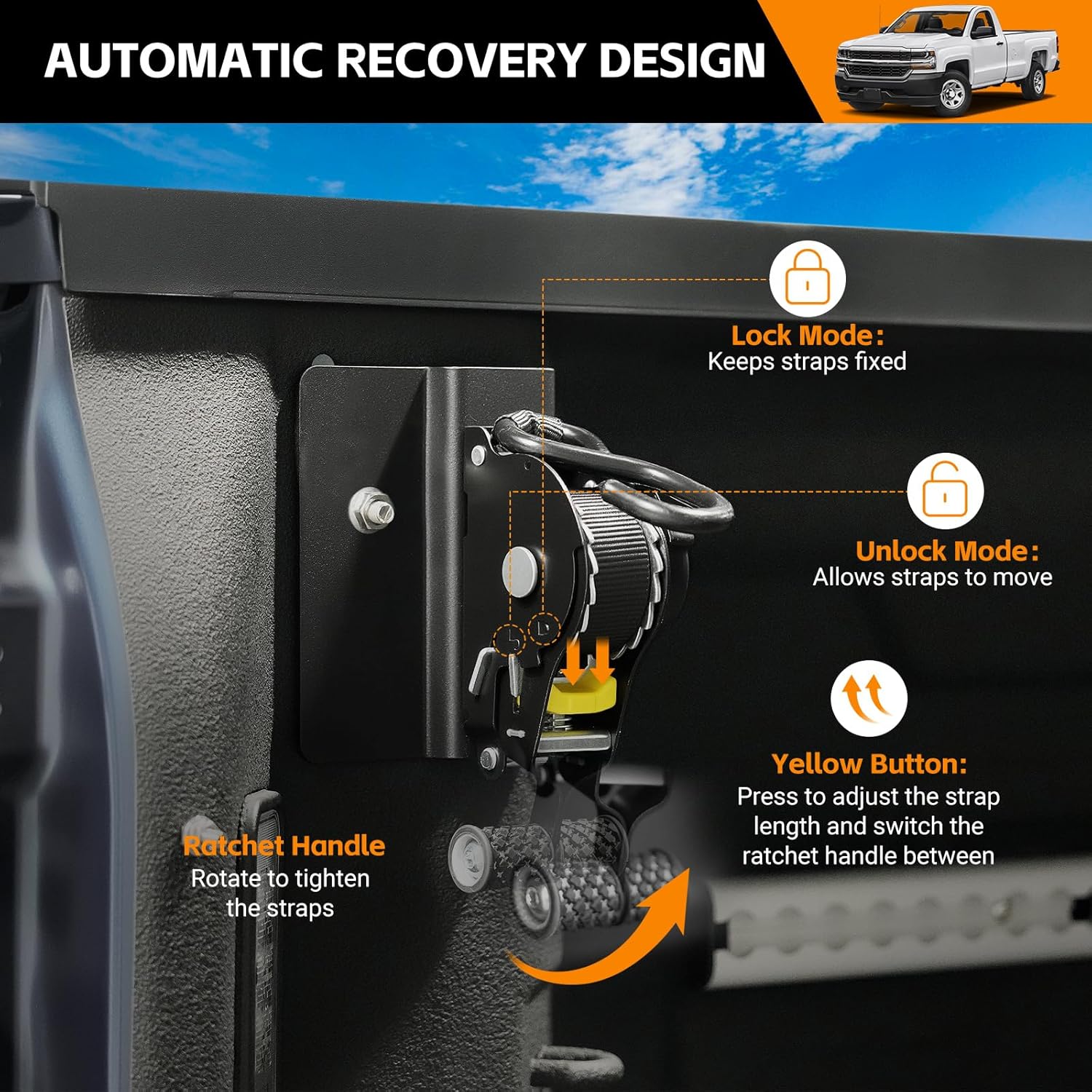 AUTOMATIC RECOVERY DESIGN

Lock Mode:
Keeps straps fixed

Unlock Mode:
Allows straps to move

Yellow Button:
Press to adjust the strap length and switch the ratchet handle between

Ratchet Handle
Rotate to tighten the straps