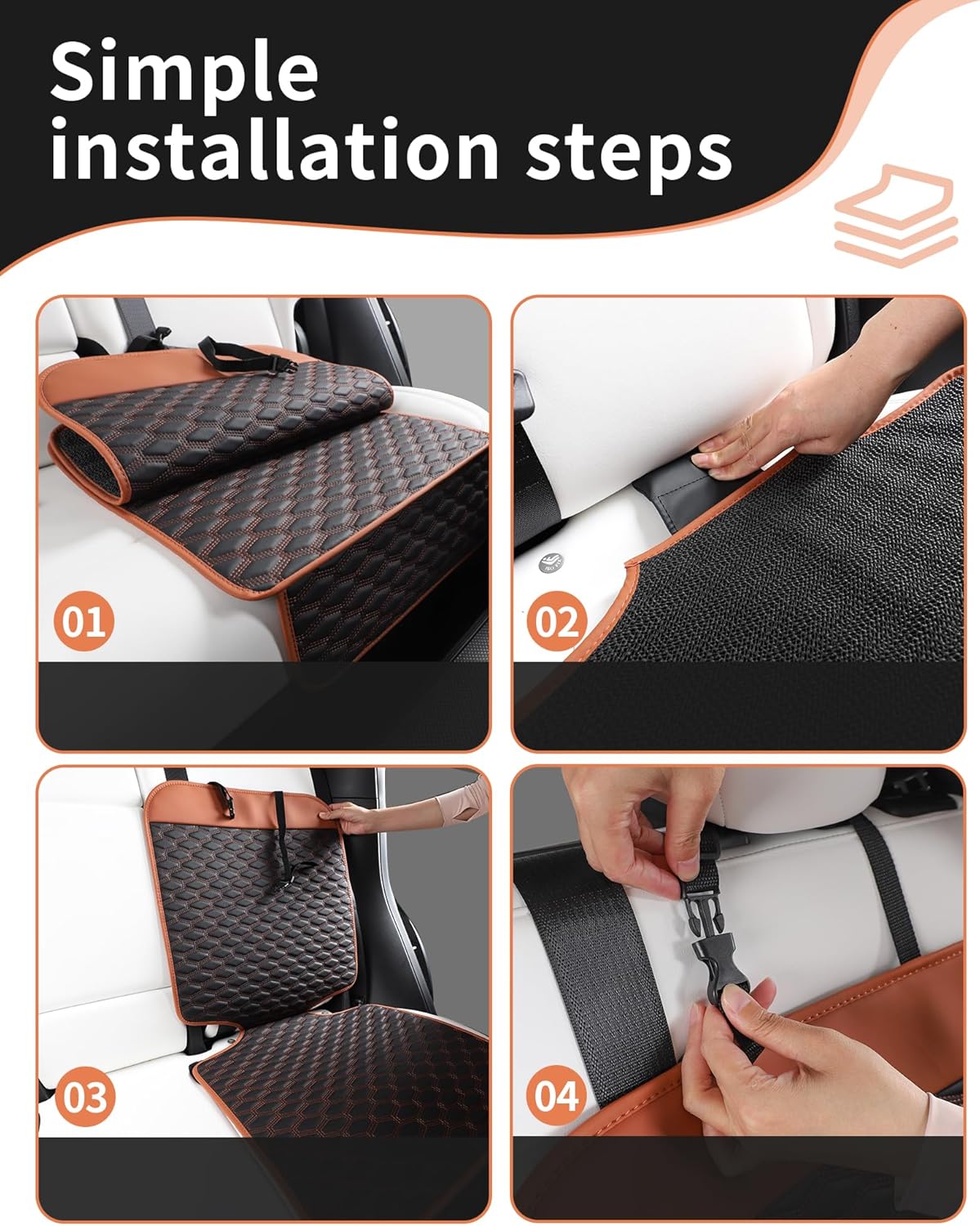 Simple installation steps

01

02

03

04