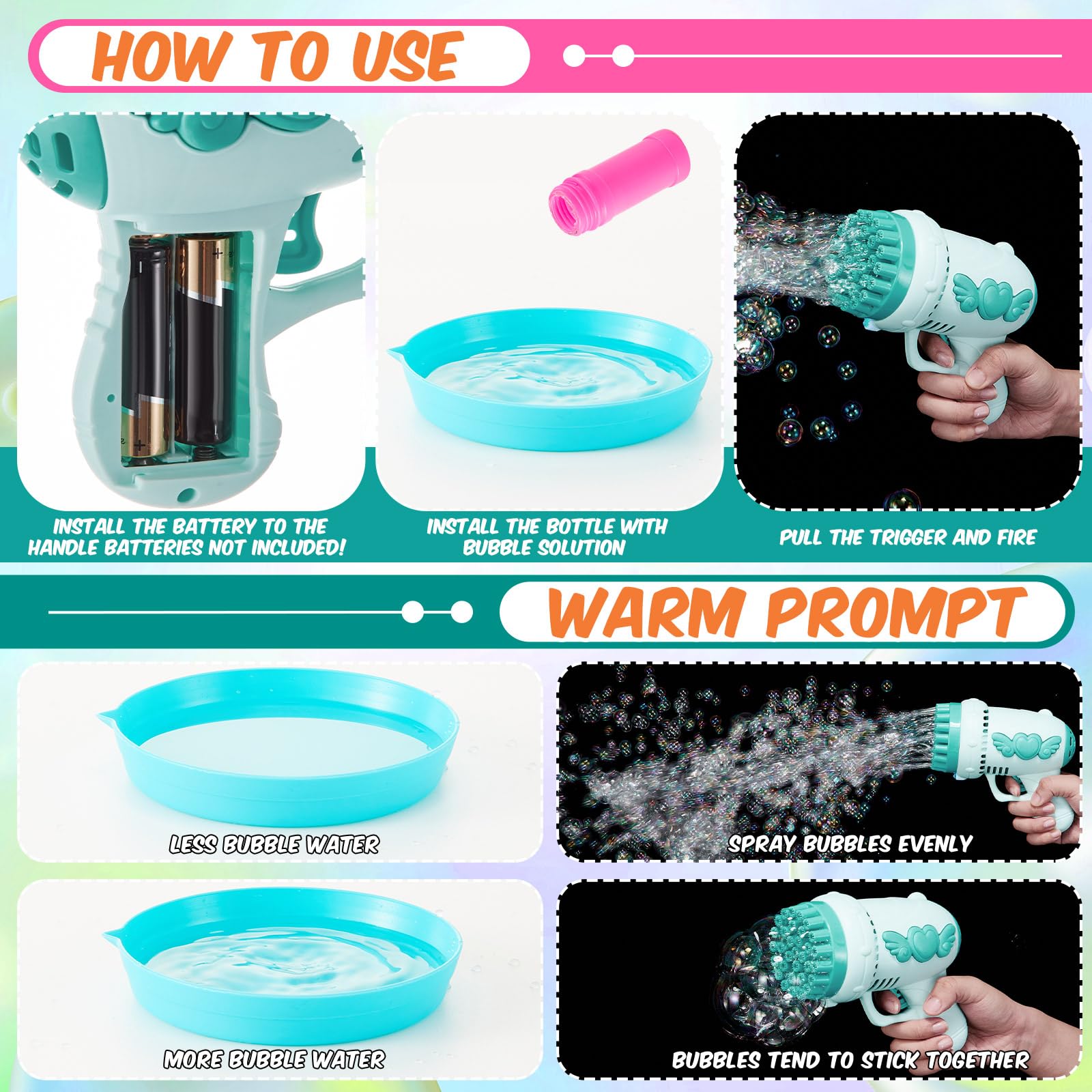 HOW TO USE

INSTALL THE BATTERY TO THE HANDLE BATTERIES NOT INCLUDED!

INSTALL THE BOTTLE WITH BUBBLE SOLUTION

PULL THE TRIGGER AND FIRE

WARM PROMPT

LESS BUBBLE WATER

SPRAY BUBBLES EVENLY

MORE BUBBLE WATER

BUBBLES TEND TO STICK TOGETHER