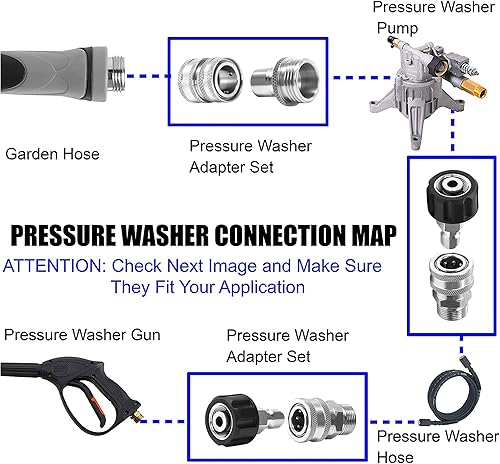 Pressure Washer Pump

Garden Hose

Pressure Washer Adapter Set

PRESSURE WASHER CONNECTION MAP

ATTENTION: Check Next Image and Make Sure They Fit Your Application

Pressure Washer Gun

Pressure Washer Adapter Set

Pressure Washer Hose