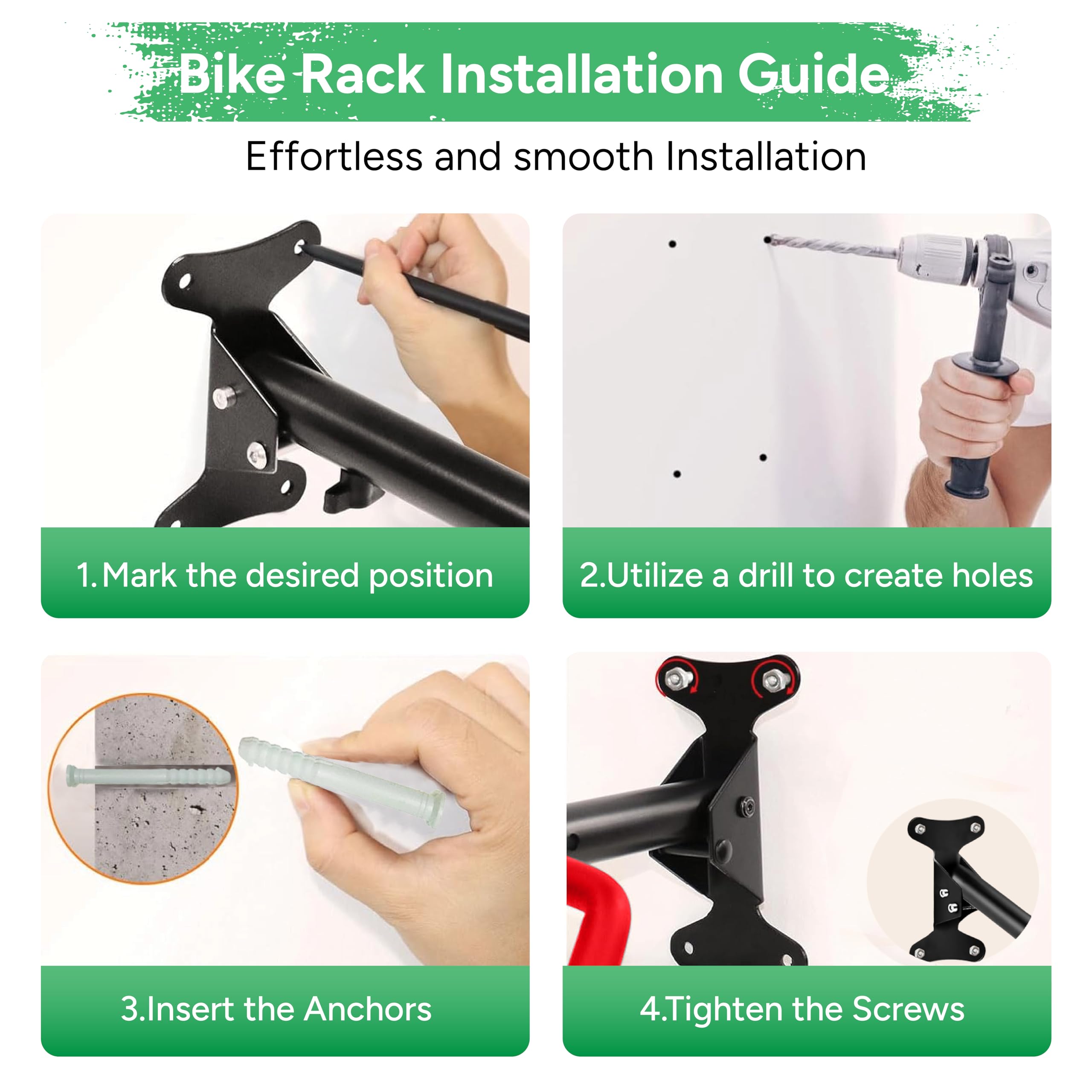 Bike Rack Installation Guide

Effortless and smooth Installation

1.Mark the desired position

2.Utilize a drill to create holes

3.Insert the Anchors

4.Tighten the Screws