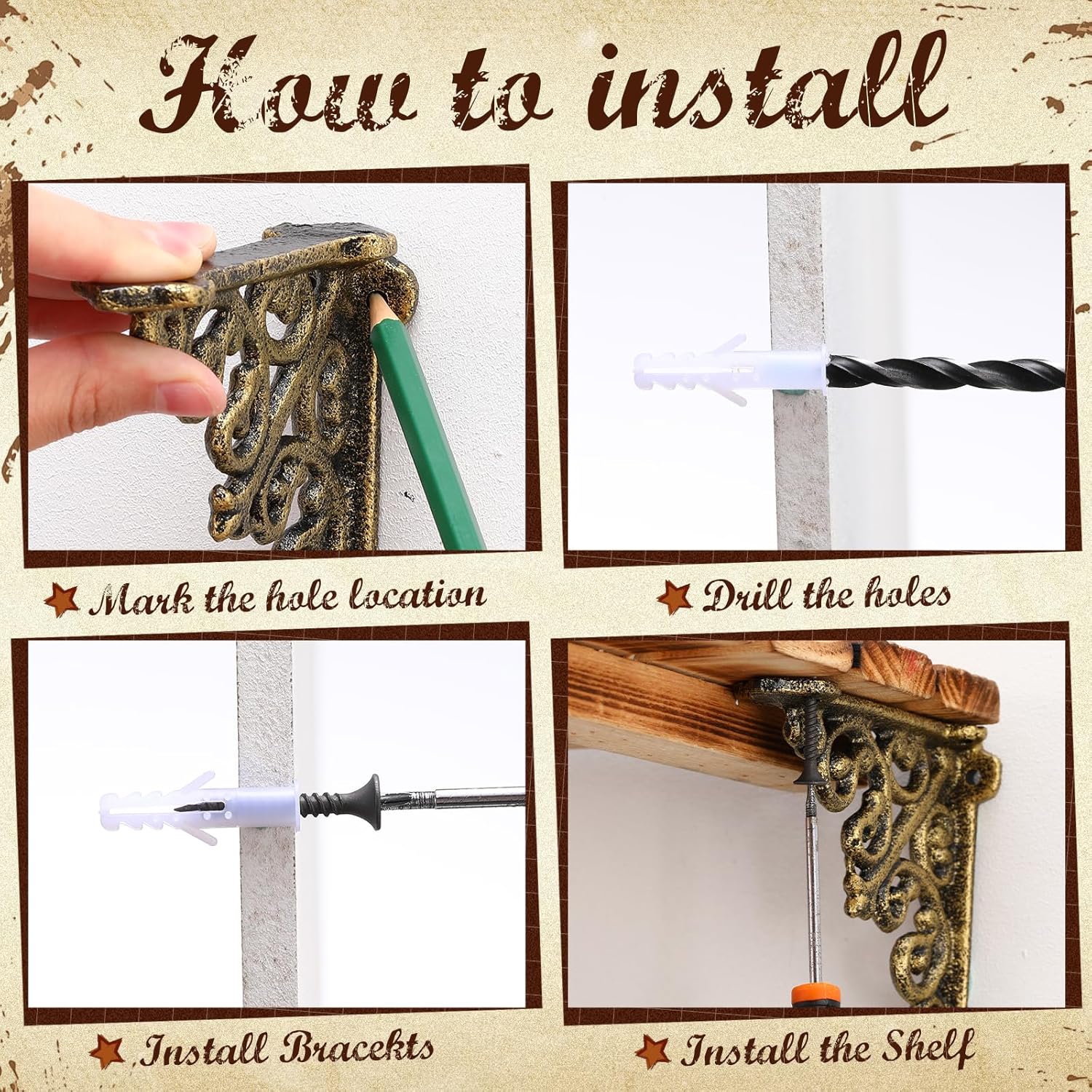 How to install

Mark the hole location

Drill the holes

Install Bracekts

Install the Shelf