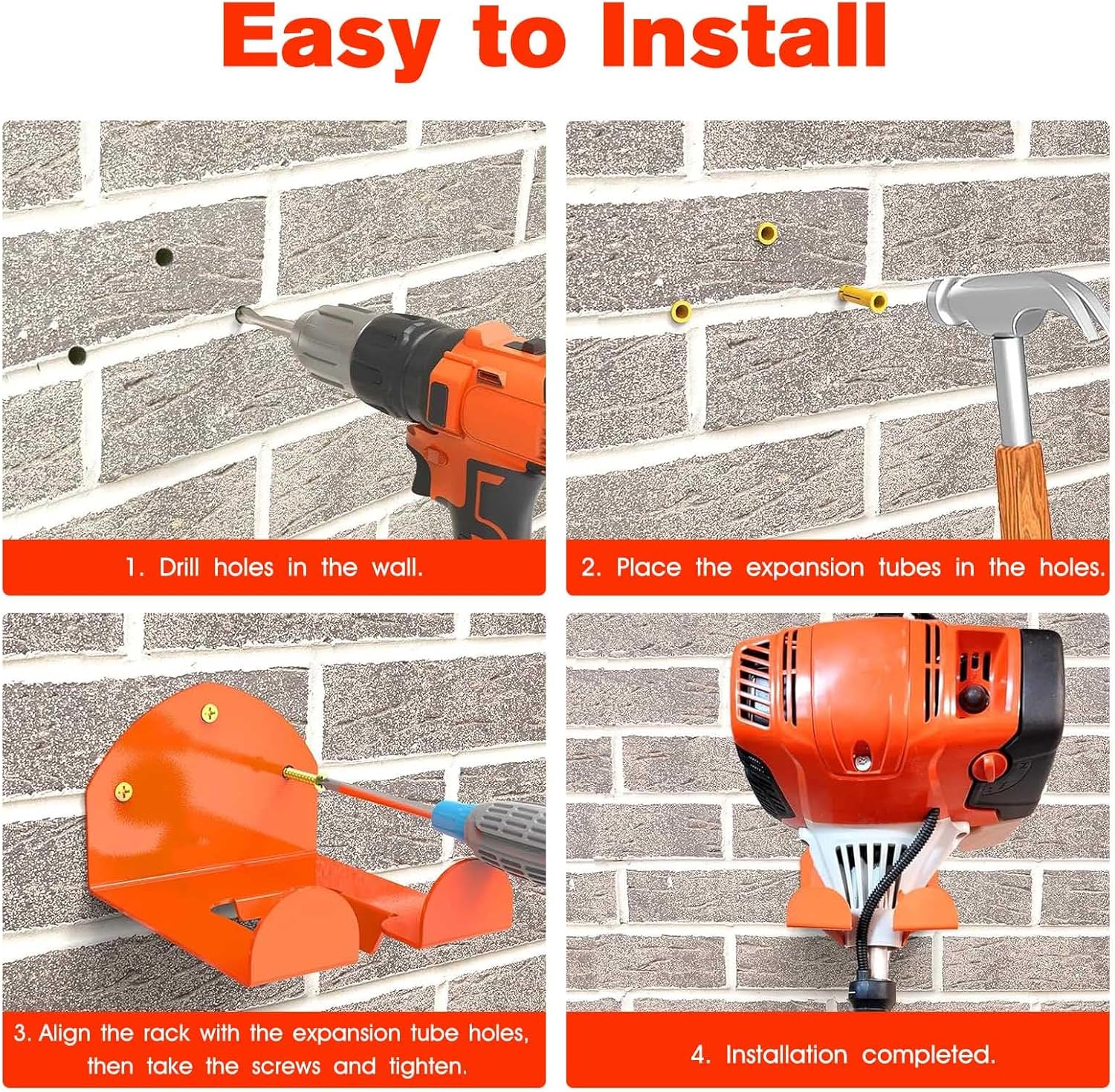 Easy to Install

1. Drill holes in the wall.

2. Place the expansion tubes in the holes.

3. Align the rack with the expansion tube holes, then take the screws and tighten.

4. Installation completed.