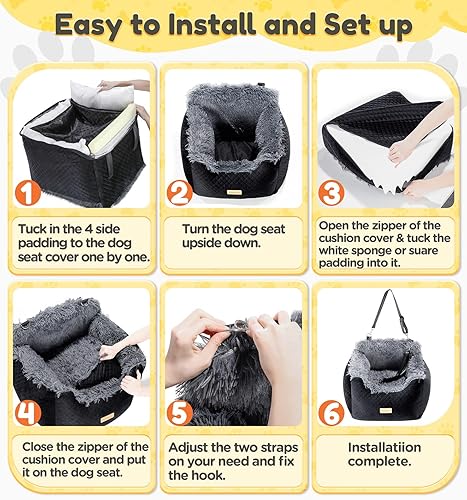 Easy to Install and Set up

1

Tuck in the 4 side padding to the dog seat cover one by one.

2

Turn the dog seat upside down.

3

Open the zipper of the cushion cover & tuck the white sponge or suare padding into it.

4

Close the zipper of the cushion cover and put it on the dog seat.

5

Adjust the two straps on your need and fix the hook.

6

Installatiion complete.