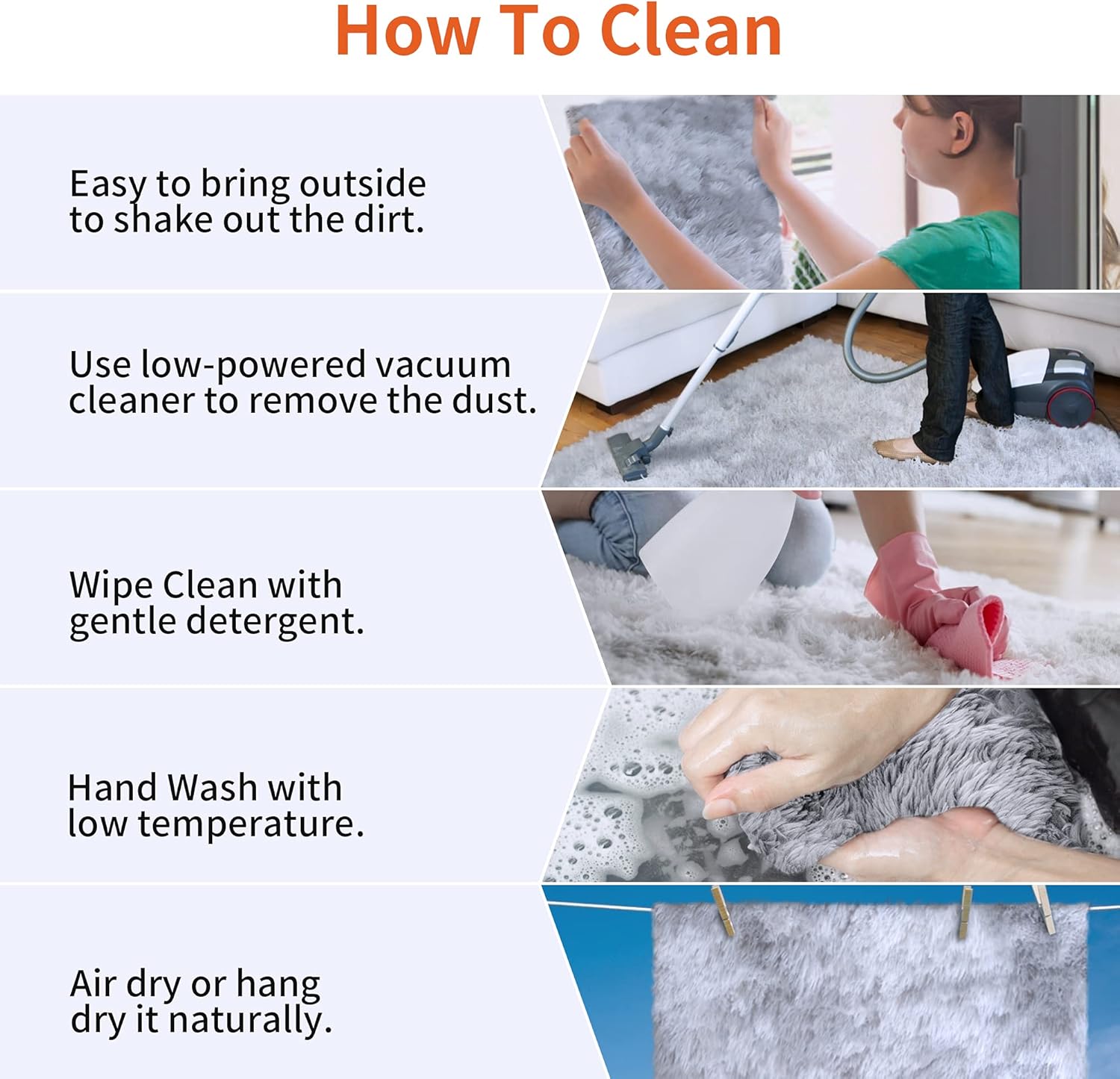 How To Clean

Easy to bring outside to shake out the dirt.

Use low-powered vacuum cleaner to remove the dust.

Wipe Clean with gentle detergent.

Hand Wash with low temperature.

Air dry or hang dry it naturally.