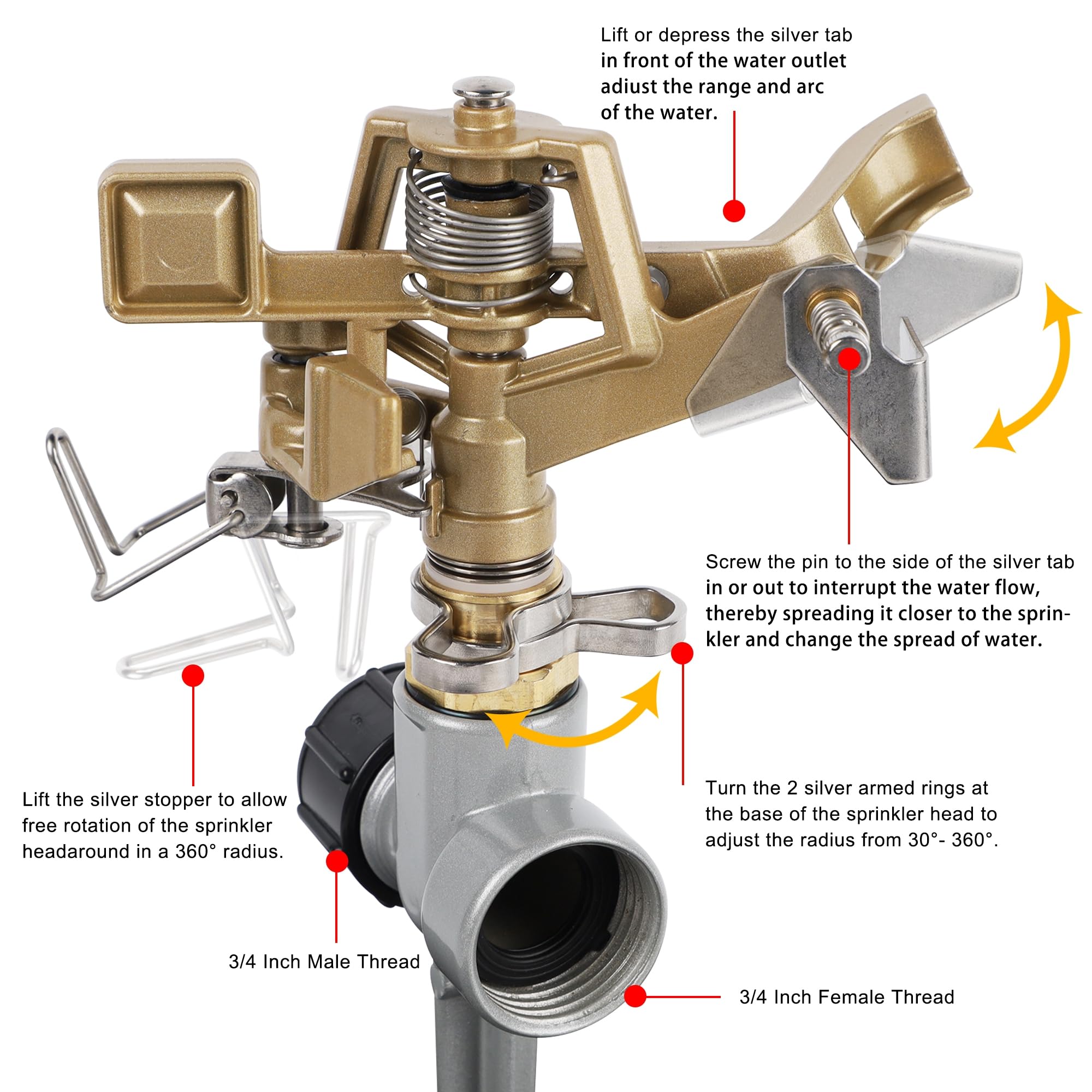 Lift or depress the silver tab in front of the water outlet adiust the range and arc of the water.

Screw the pin to the side of the silver tab in or out to interrupt the water flow, thereby spreading it closer to the sprinkler and change the spread of water.

Lift the silver stopper to allow free rotation of the sprinkler headaround in a 360° radius.

Turn the 2 silver armed rings at the base of the sprinkler head to adjust the radius from 30°- 360°.

3/4 Inch Male Thread

3/4 Inch Female Thread