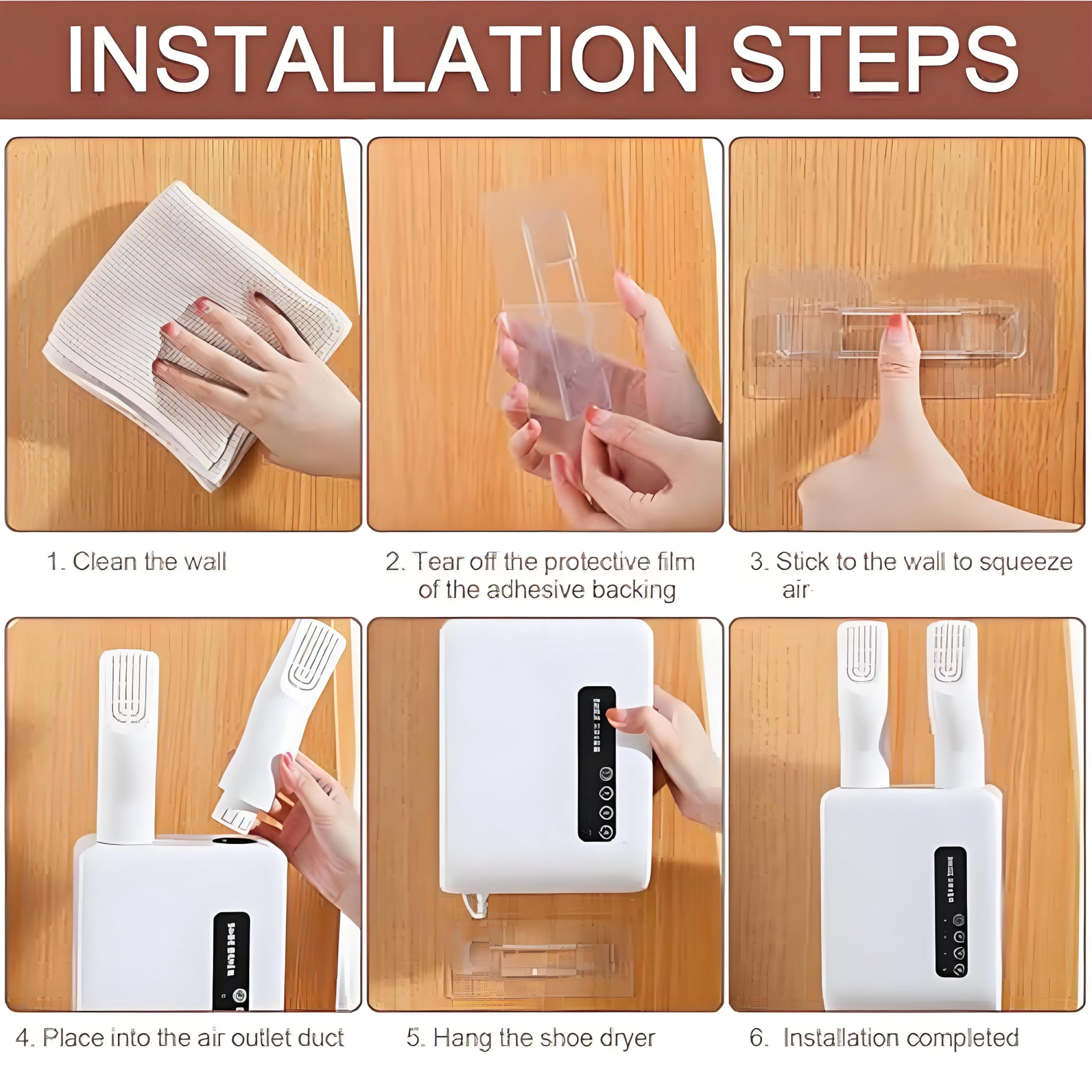 INSTALLATION STEPS

1. Clean the wall

2. Tear off the protective film of the adhesive backing

3. Stick to the wall to squeeze air

4. Place into the air outlet duct

5. Hang the shoe dryer

6. Installation completed