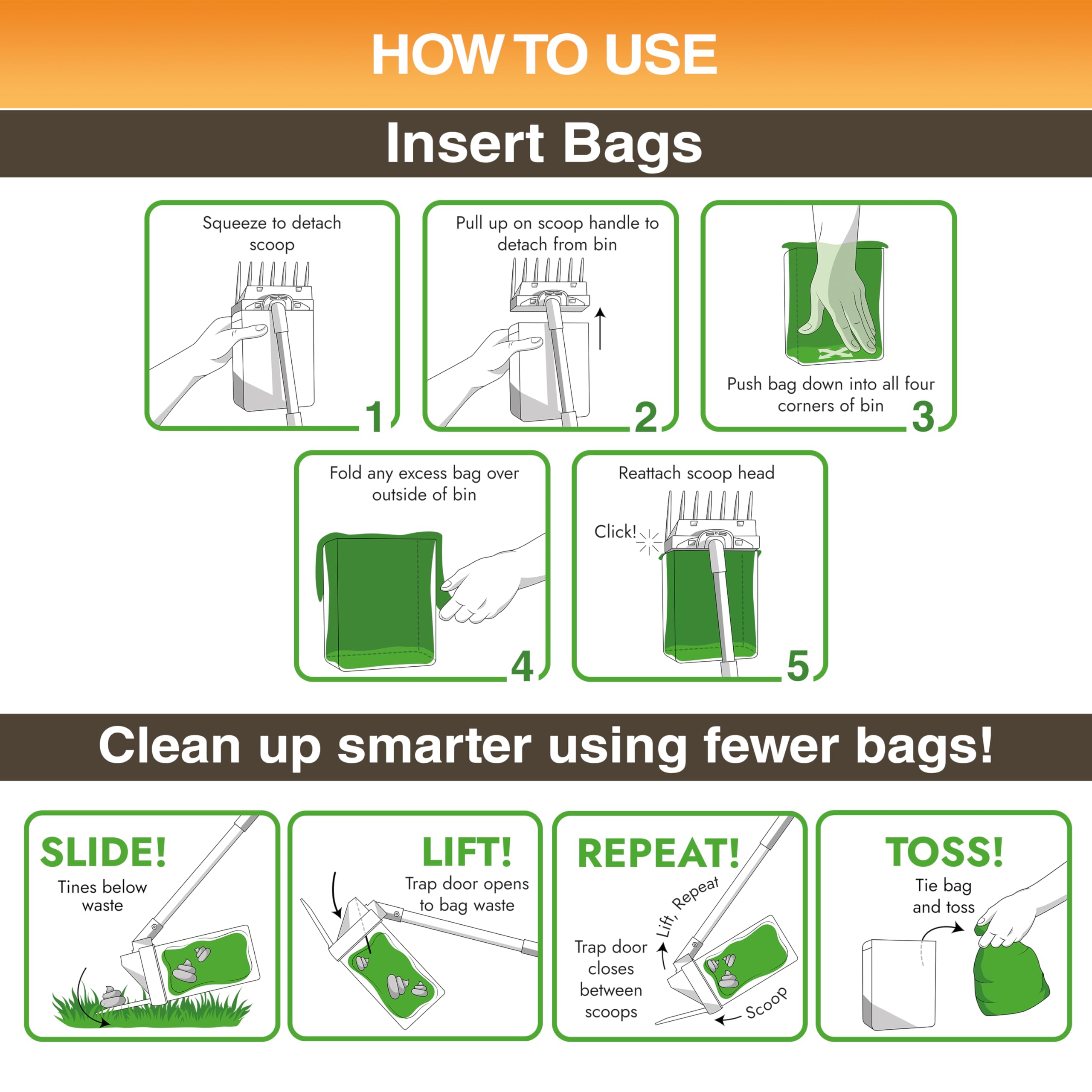 HOW TO USE

Insert Bags

Squeeze to detach scoop
1

Pull up on scoop handle to detach from bin
2

Push bag down into all four corners of bin
3

Fold any excess bag over outside of bin
4

Reattach scoop head
Click!
5

Clean up smarter using fewer bags!

SLIDE!
Tines below waste

LIFT!
Trap door opens to bag waste

REPEAT!
Lift, Repeat
Trap door closes between scoops
Scoop

TOSS!
Tie bag and toss