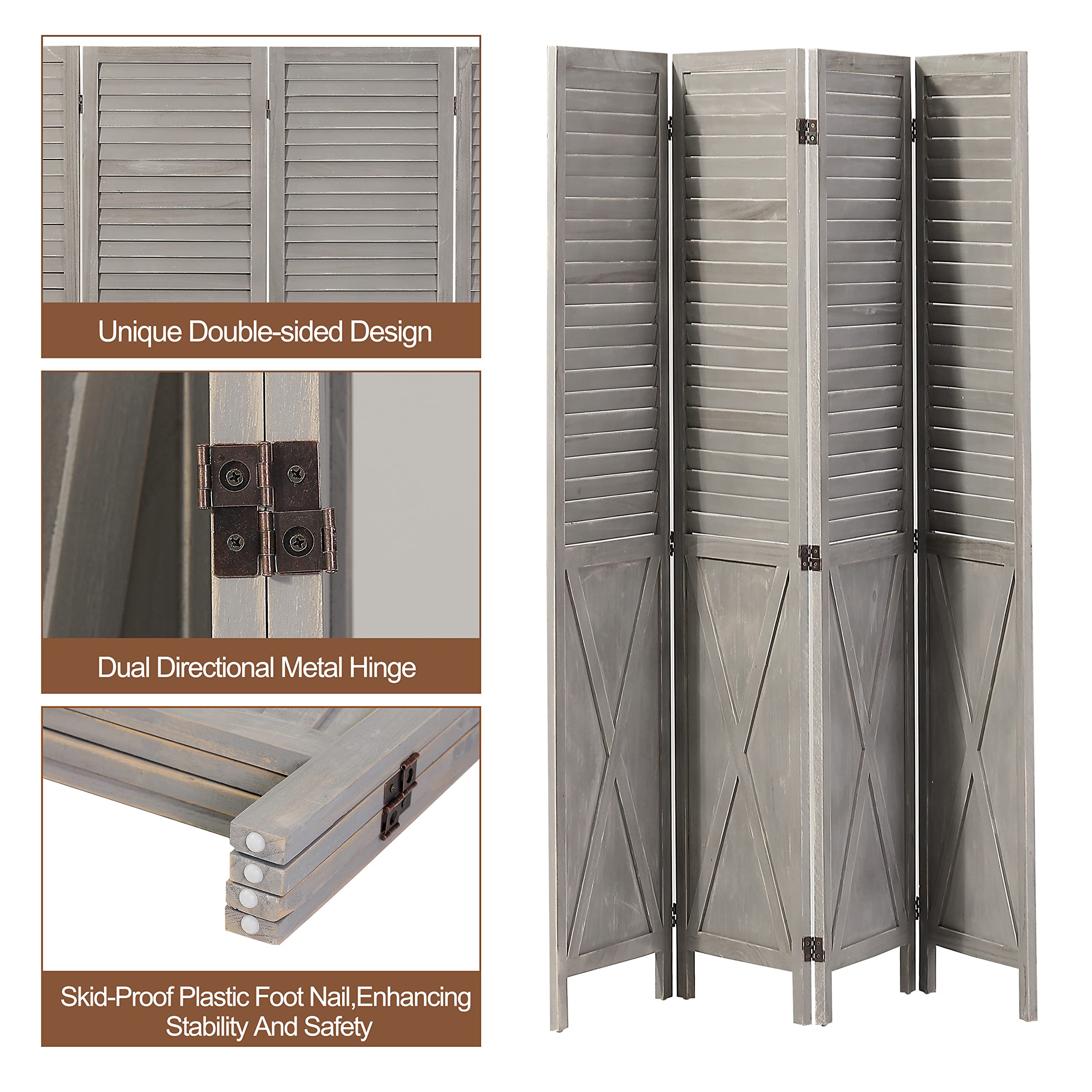 Unique Double-sided Design

Dual Directional Metal Hinge

Skid-Proof Plastic Foot Nail,Enhancing Stability And Safety