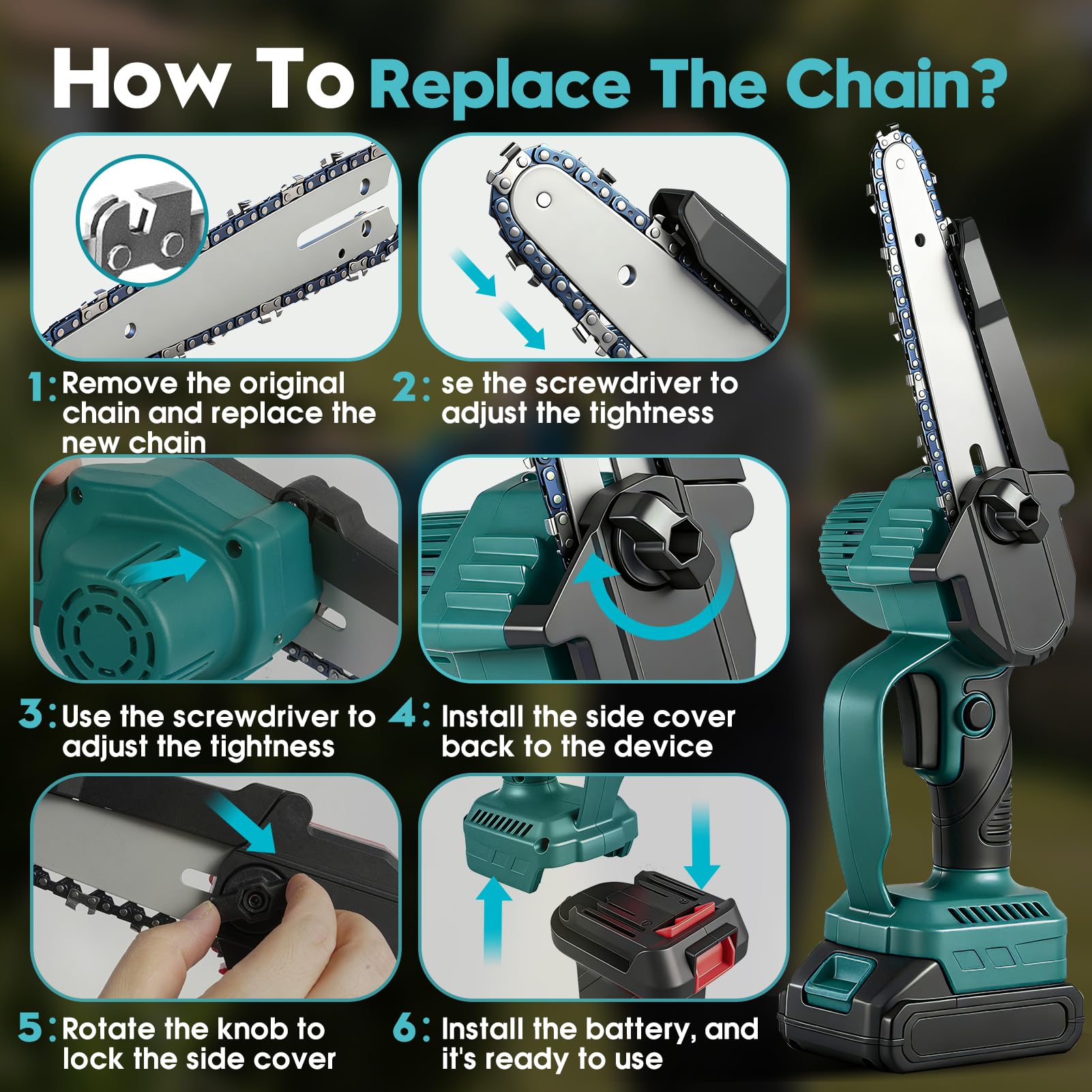 How To Replace The Chain?

1: Remove the original chain and replace the new chain

2: se the screwdriver to adjust the tightness

3: Use the screwdriver to adjust the tightness

4: Install the side cover back to the device

5: Rotate the knob to lock the side cover

6: Install the battery, and it's ready to use