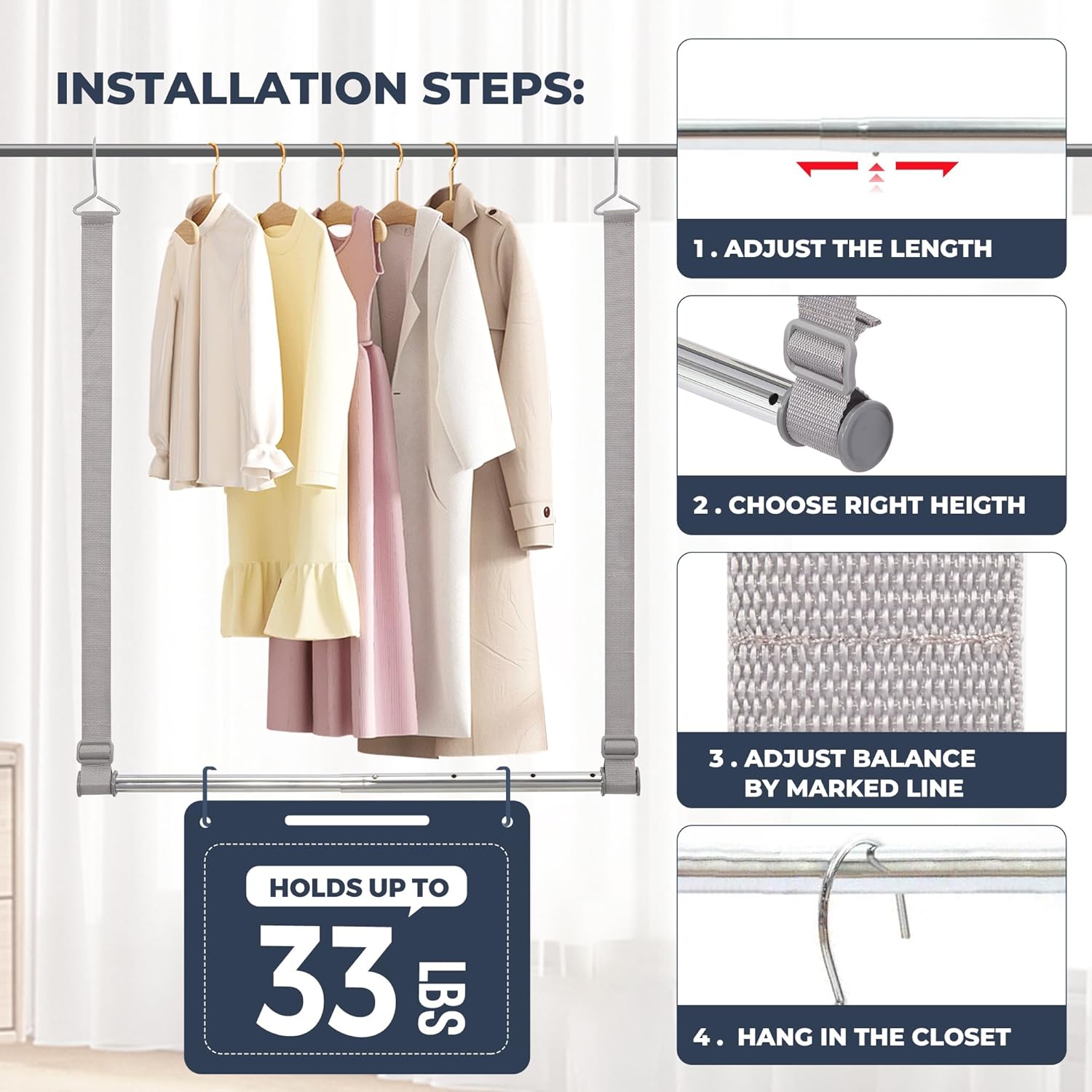 INSTALLATION STEPS:

HOLDS UP TO

33 LBS

1 . ADJUST THE LENGTH

2 . CHOOSE RIGHT HEIGTH

3 . ADJUST BALANCE BY MARKED LINE

4 . HANG IN THE CLOSET