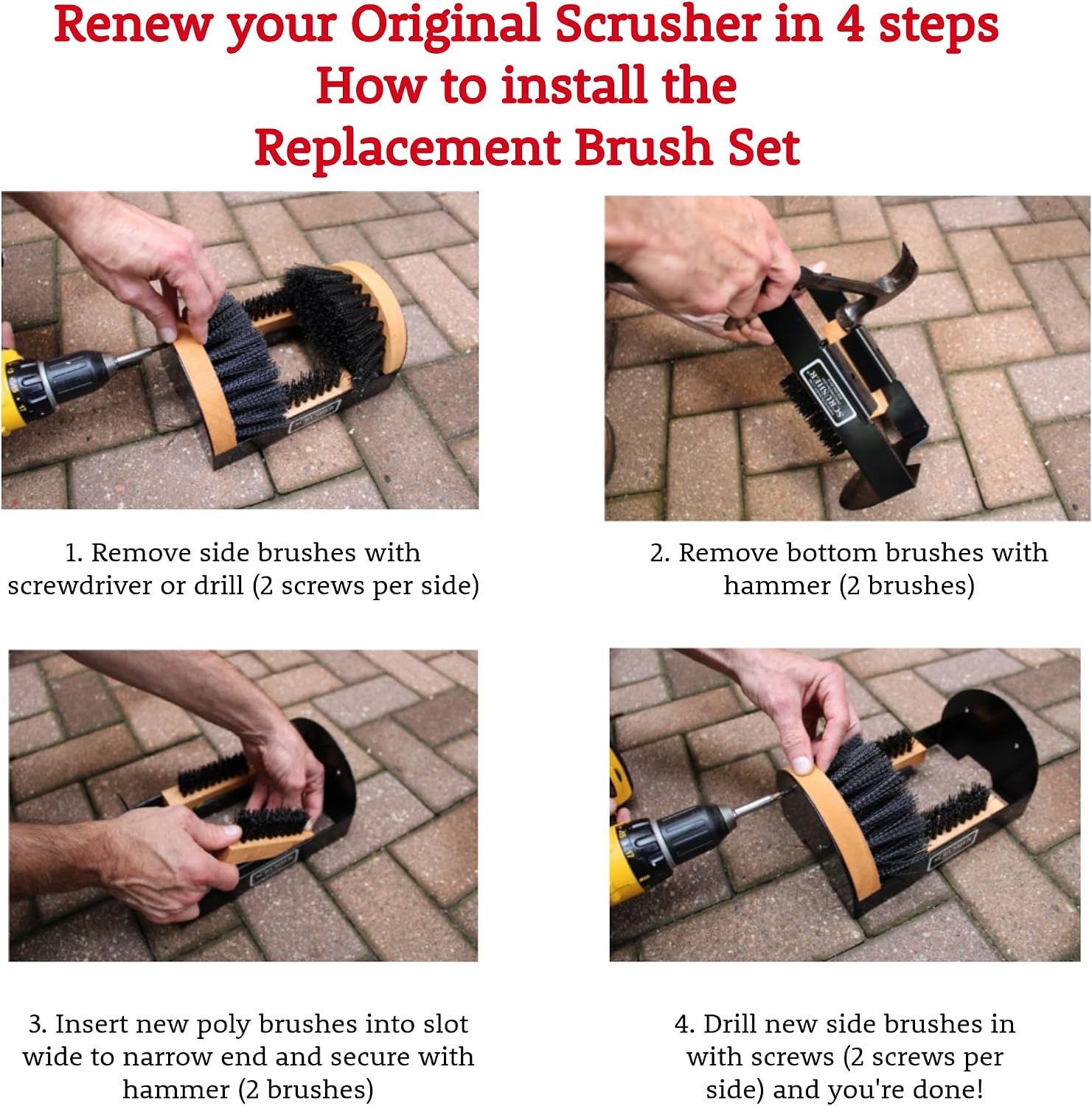 Renew your Original Scrusher in 4 steps
How to install the
Replacement Brush Set

SCRUSHER

1. Remove side brushes with screwdriver or drill (2 screws per side)

2. Remove bottom brushes with hammer (2 brushes)

3. Insert new poly brushes into slot wide to narrow end and secure with hammer (2 brushes)

4. Drill new side brushes in with screws (2 screws per side) and you're done!