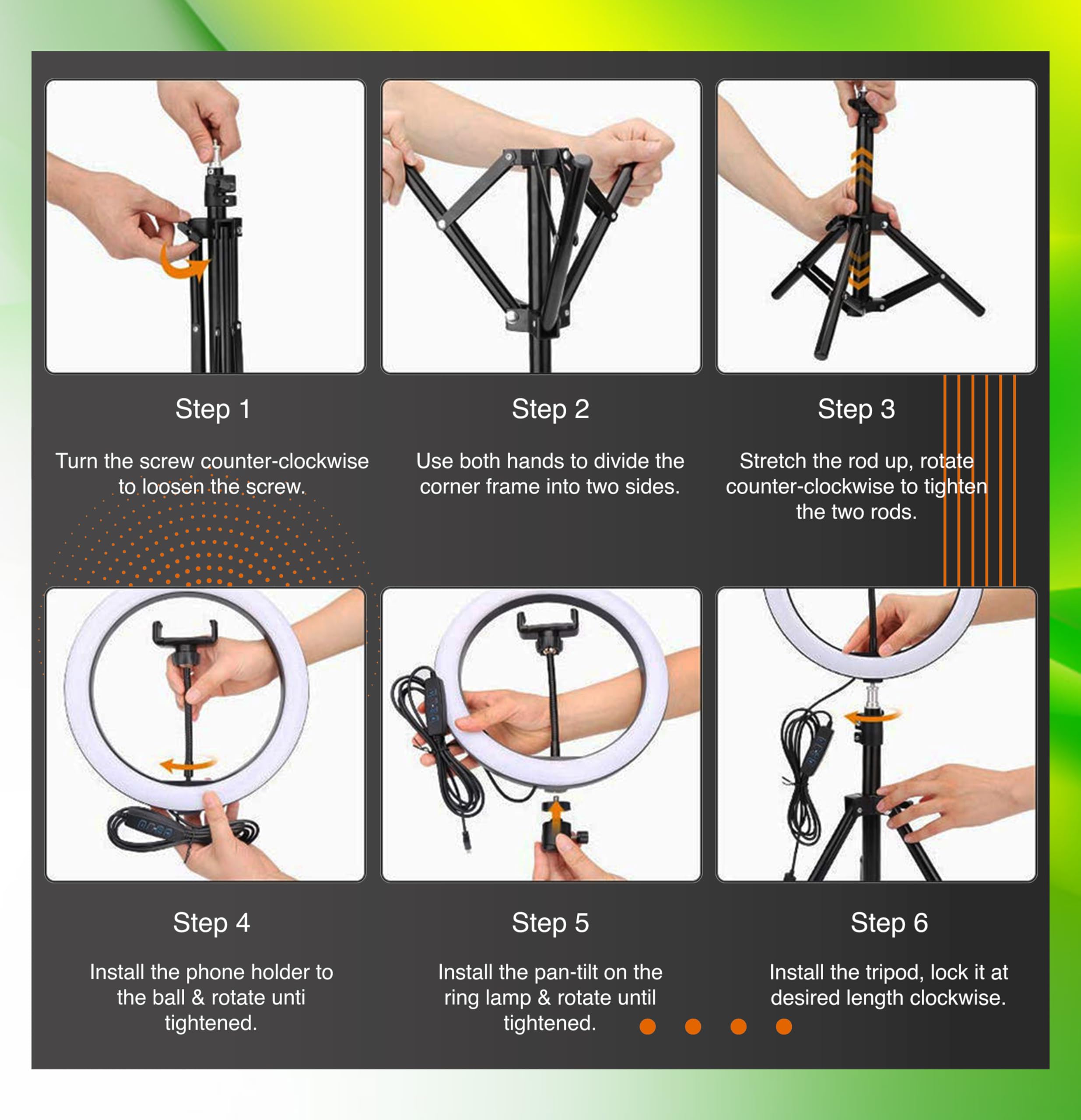 Step 1

Turn the screw counter-clockwise to loosen the screw.

Step 2

Use both hands to divide the corner frame into two sides.

Step 3

Stretch the rod up, rotate counter-clockwise to tighten the two rods.

Step 4

Install the phone holder to the ball & rotate unti tightened.

Step 5

Install the pan-tilt on the ring lamp & rotate until tightened.

Step 6

Install the tripod, lock it at desired length clockwise.