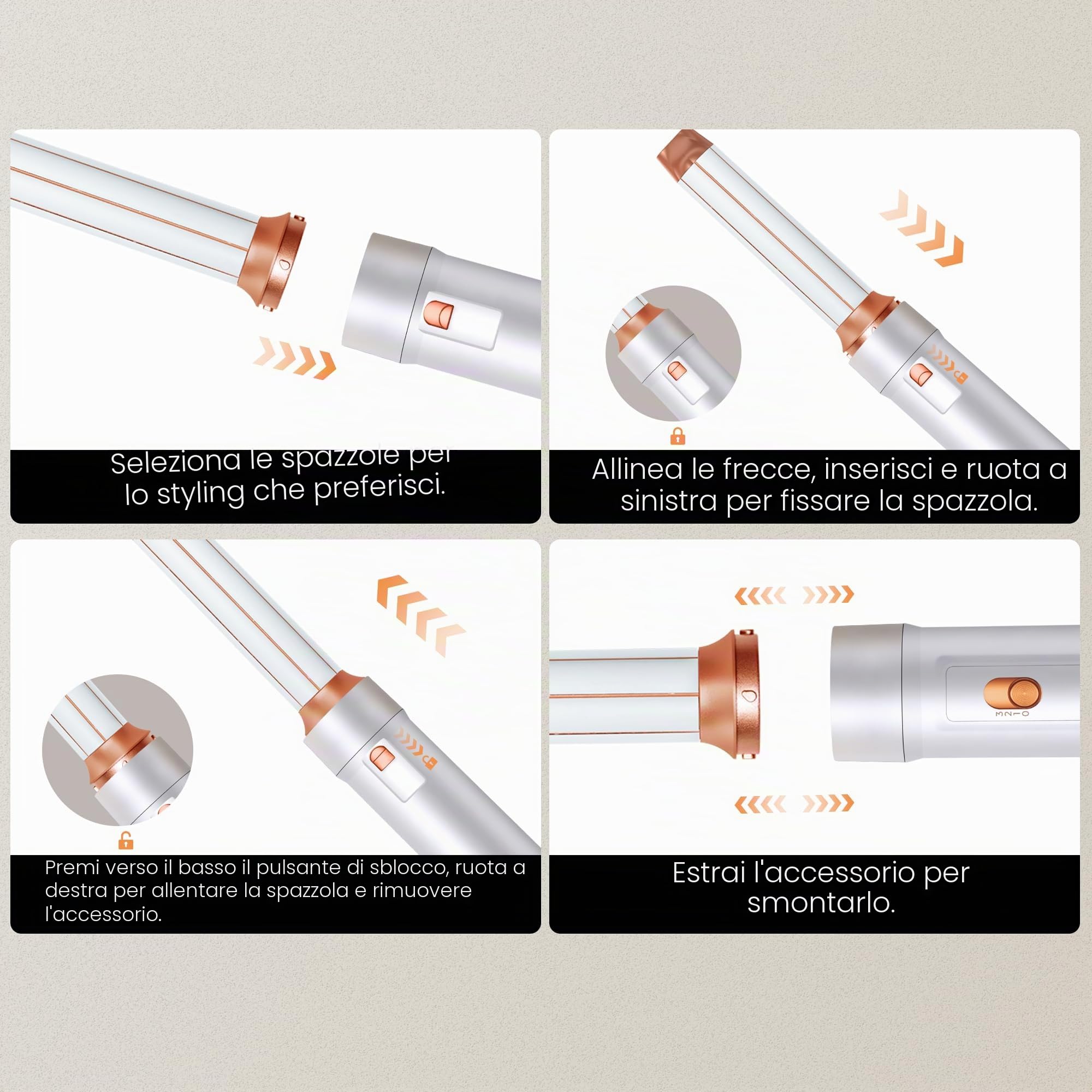 Seleziona le spazzole per lo styling che preferisci.

Allinea le frecce, inserisci e ruota a sinistra per fissare la spazzola.

Premi verso il basso il pulsante di sblocco, ruota a destra per allentare la spazzola e rimuovere l'accessorio.

Estrai l'accessorio per smontarlo.