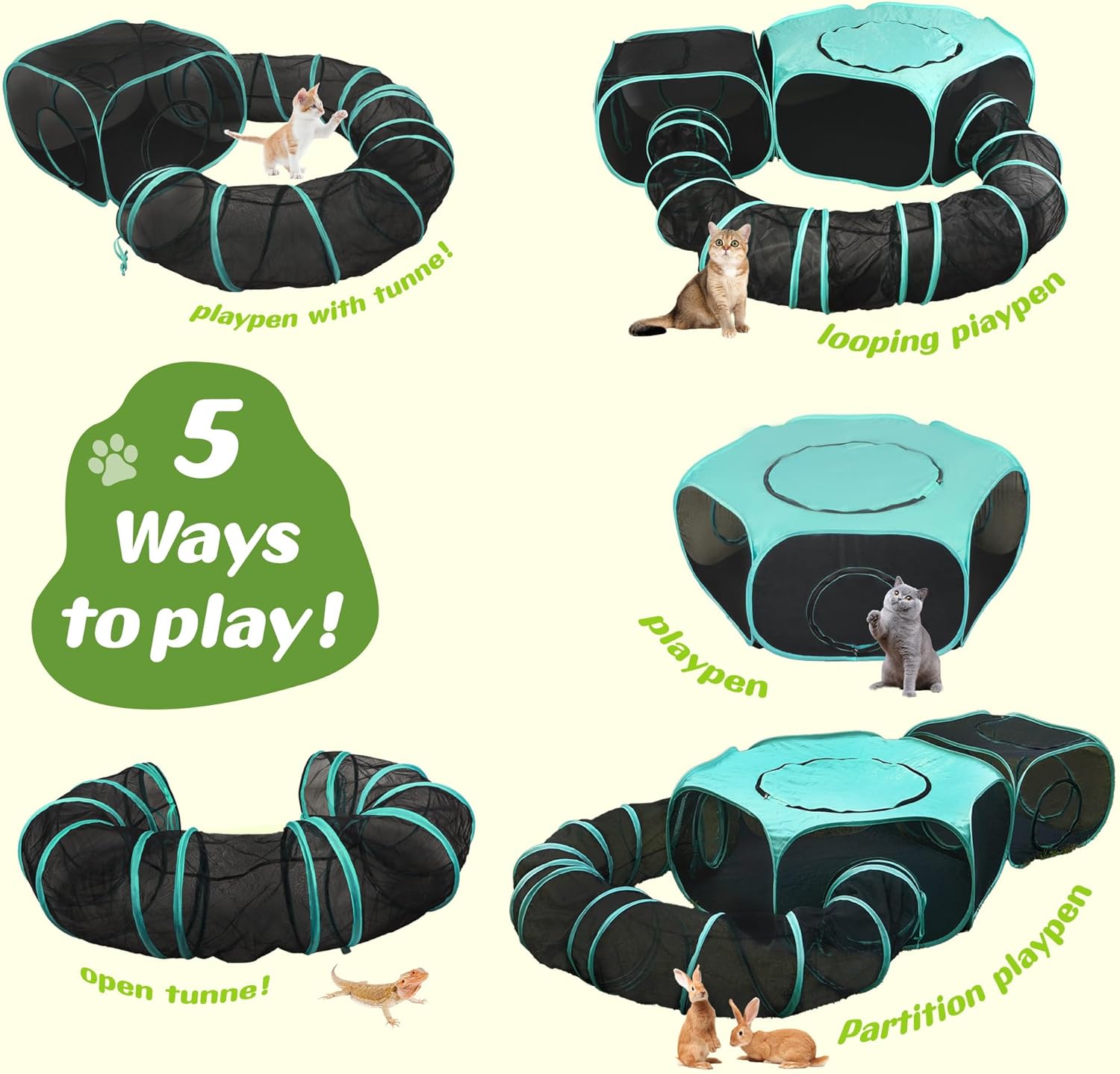 playpen with tunne!

looping piaypen

5 Ways to play!

playpen

open tunne!

Partition playpen