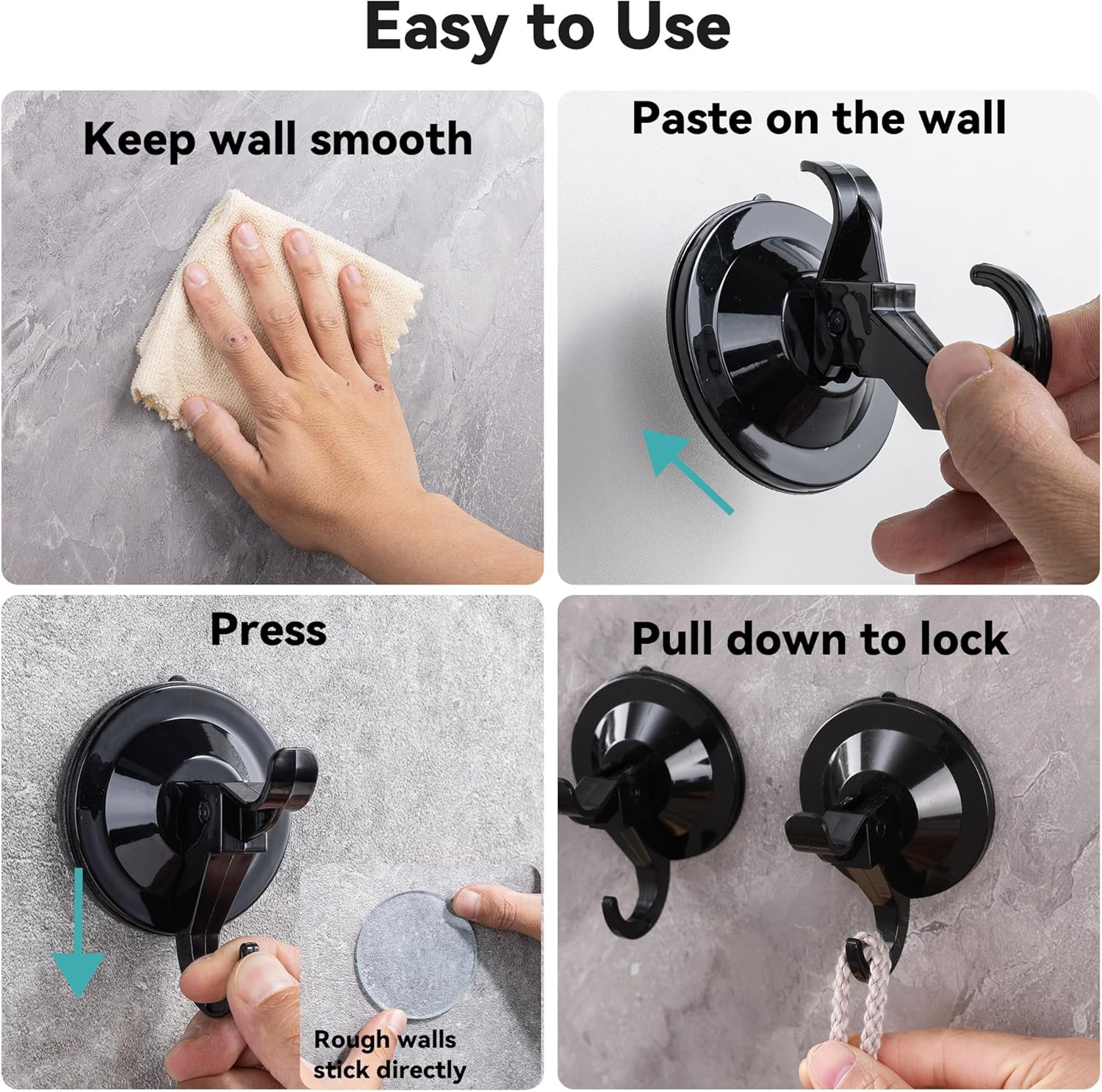 Easy to Use

Keep wall smooth

Paste on the wall

Press

Rough walls stick directly

Pull down to lock