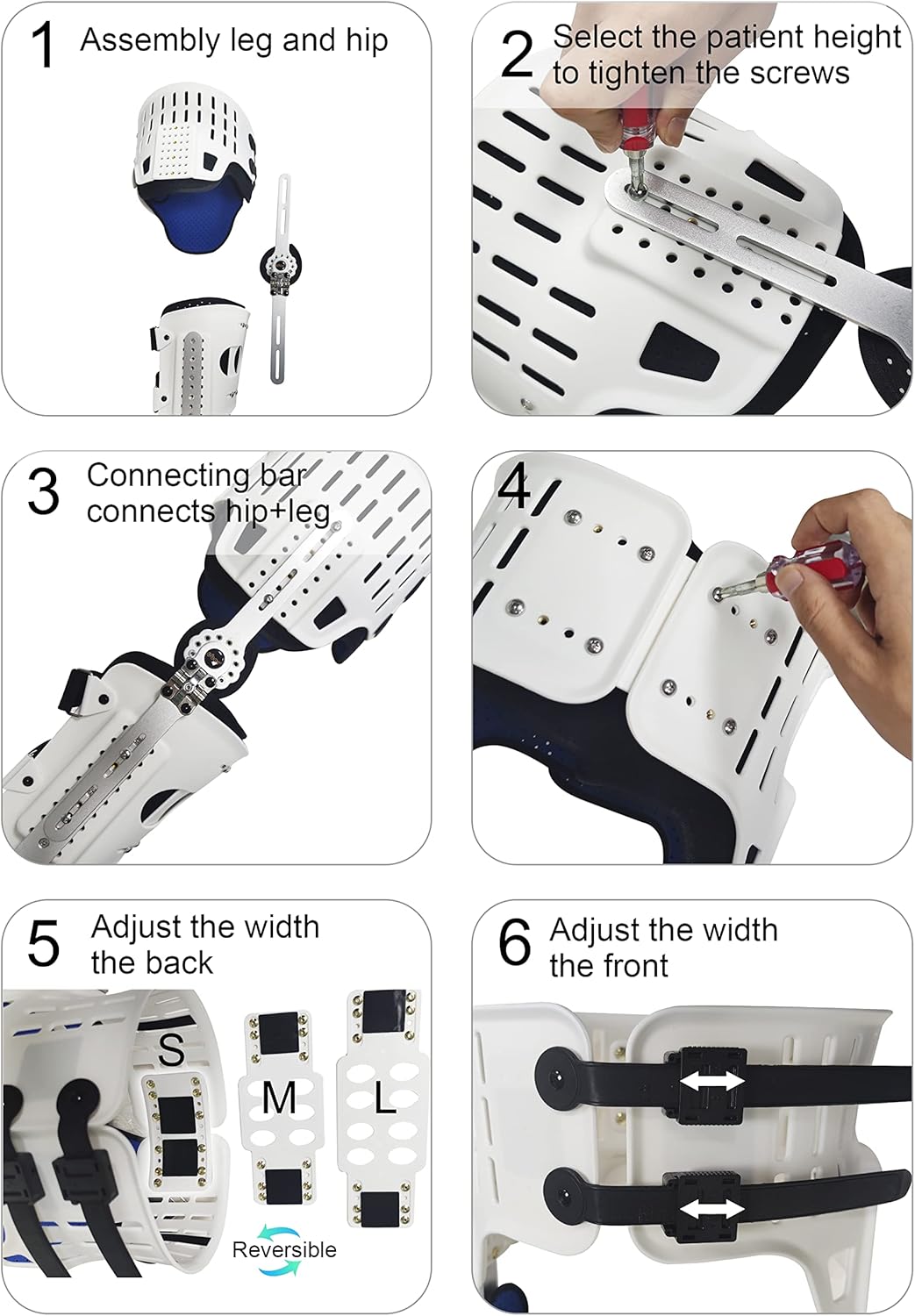 1 Assembly leg and hip

2 Select the patient height to tighten the screws

3 Connecting bar connects hip+leg

4

5 Adjust the width the back

S

M

L

Reversible

6 Adjust the width the front