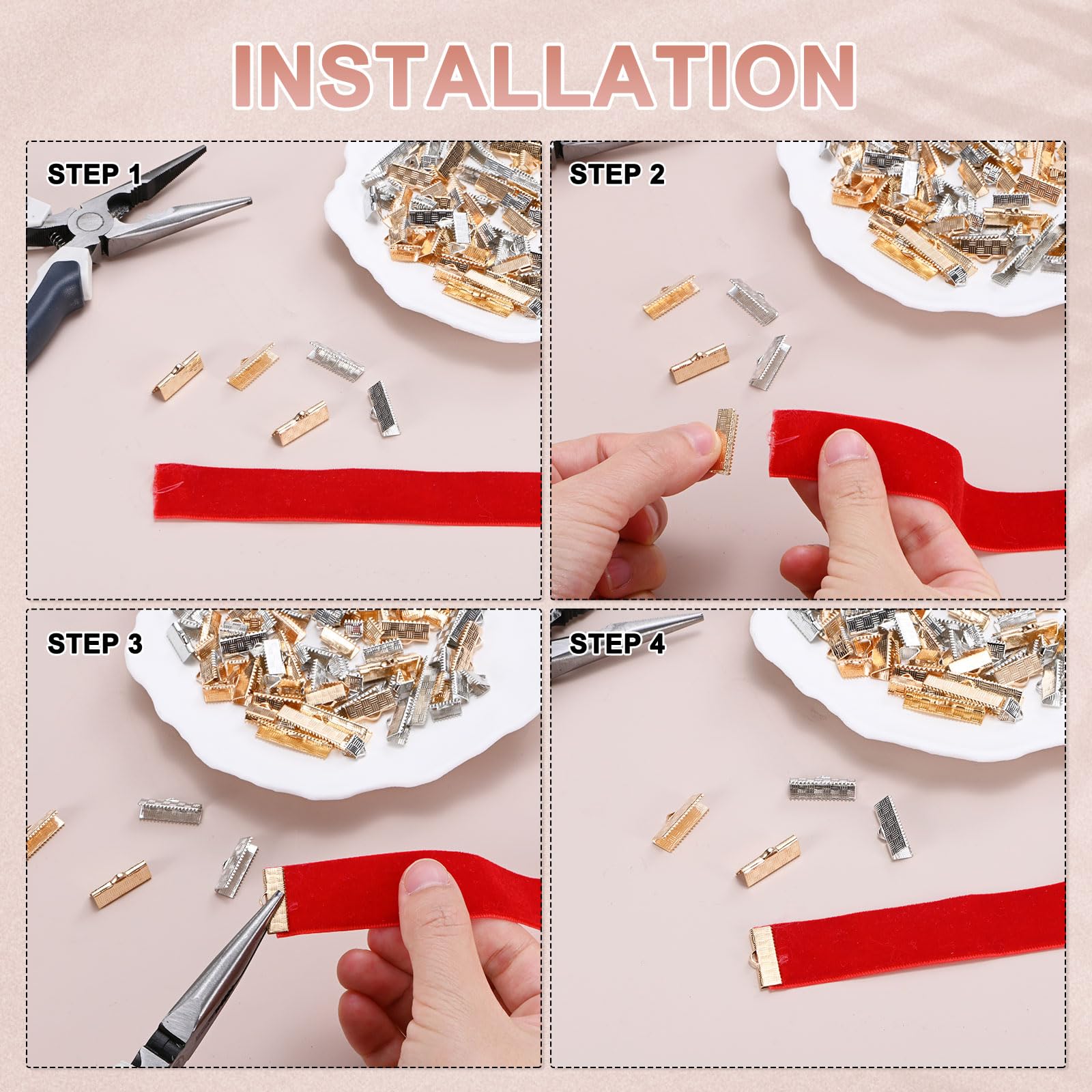 INSTALLATION

STEP 1

STEP 2

STEP 3

STEP 4