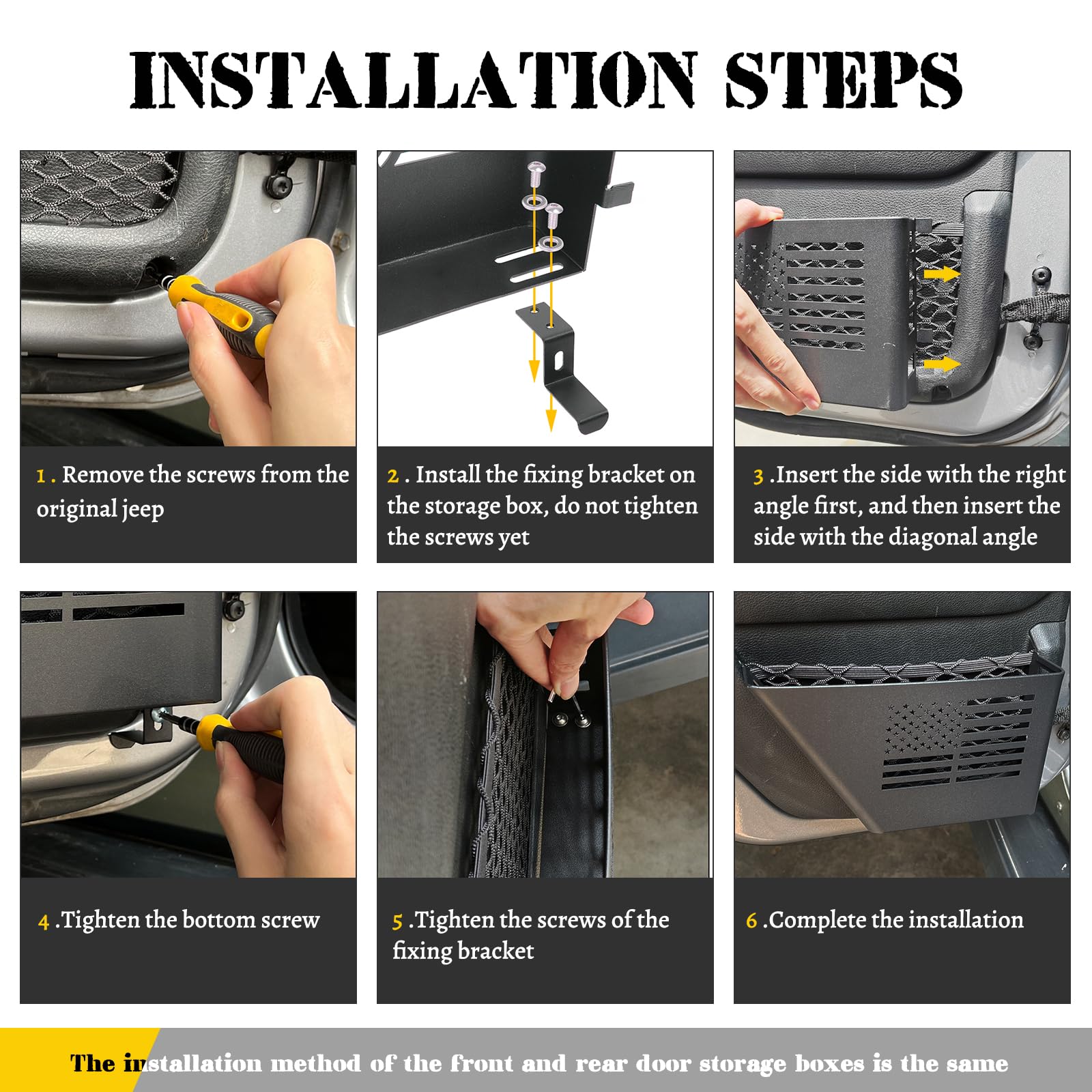 INSTALLATION STEPS

1 . Remove the screws from the original jeep

2 . Install the fixing bracket on the storage box, do not tighten the screws yet

3 .Insert the side with the right angle first, and then insert the side with the diagonal angle

4 .Tighten the bottom screw

5 .Tighten the screws of the fixing bracket

6 .Complete the installation

The installation method of the front and rear door storage boxes is the same