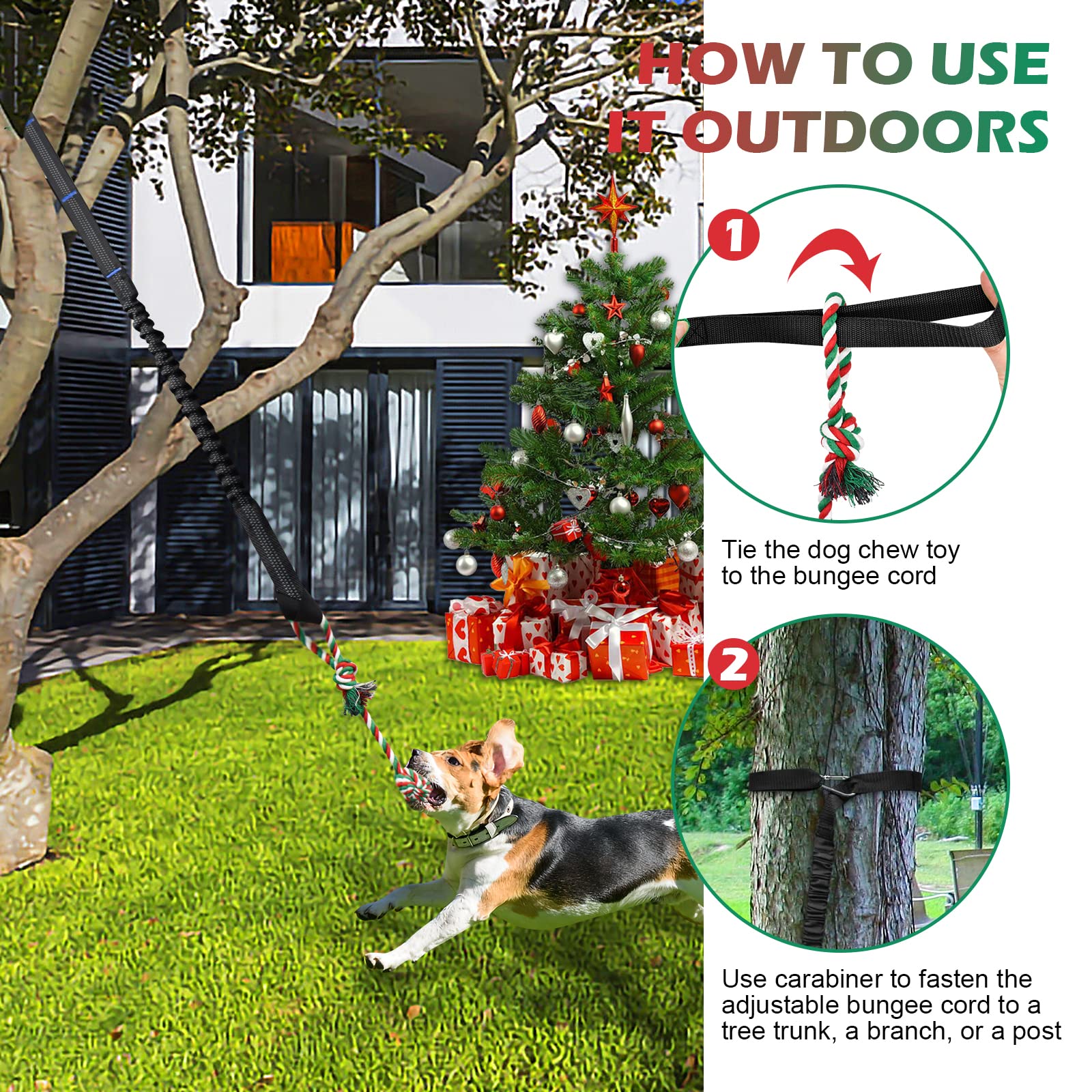 HOW TO USE IT OUTDOORS

1

Tie the dog chew toy to the bungee cord

2

Use carabiner to fasten the adjustable bungee cord to a tree trunk, a branch, or a post