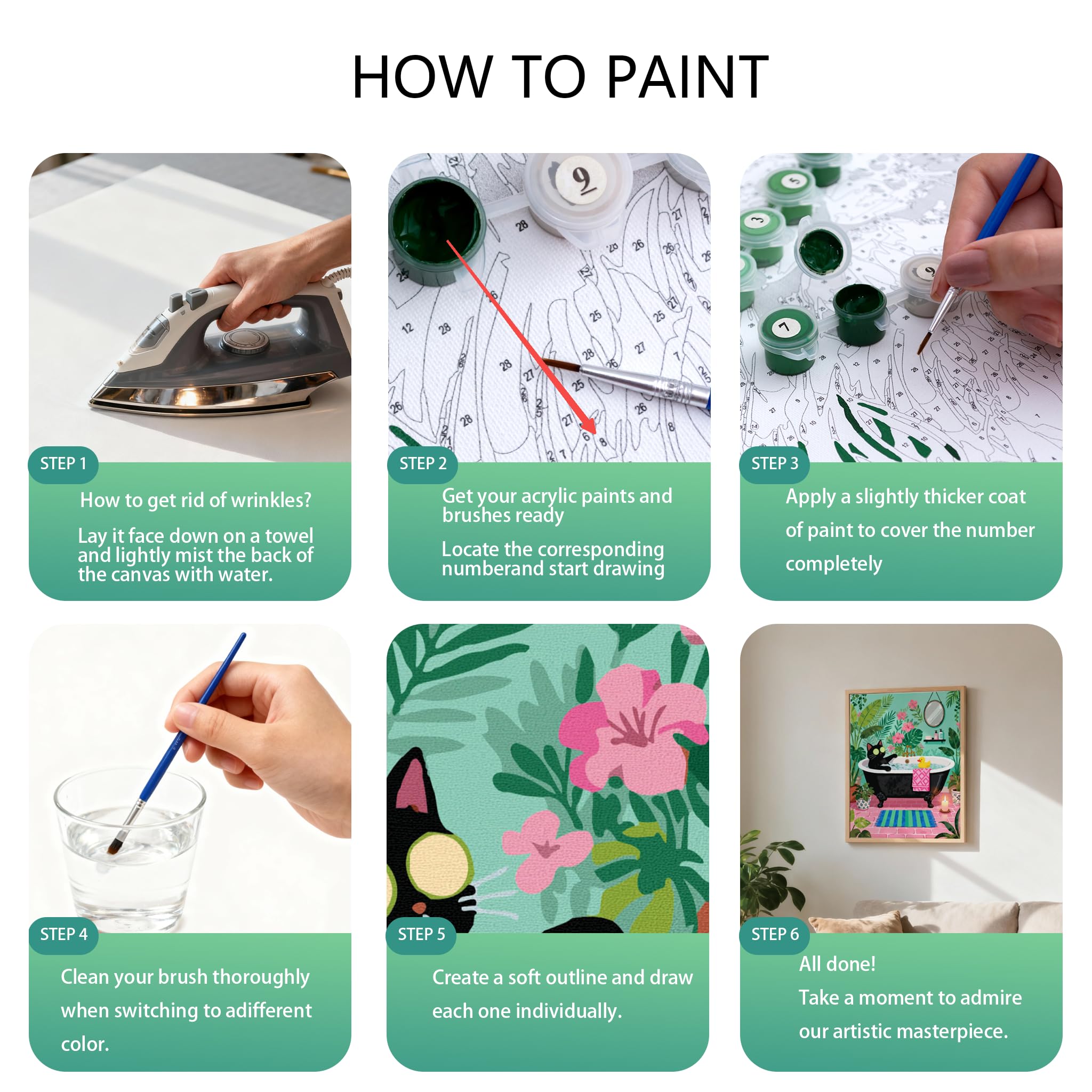 HOW TO PAINT

STEP 1

How to get rid of wrinkles?

Lay it face down on a towel and lightly mist the back of the canvas with water.

STEP 2

Get your acrylic paints and brushes ready

Locate the corresponding numberand start drawing

STEP 3

Apply a slightly thicker coat of paint to cover the number completely

STEP 4

Clean your brush thoroughly when switching to adifferent color.

STEP 5

Create a soft outline and draw each one individually.

STEP 6

All done!

Take a moment to admire our artistic masterpiece.