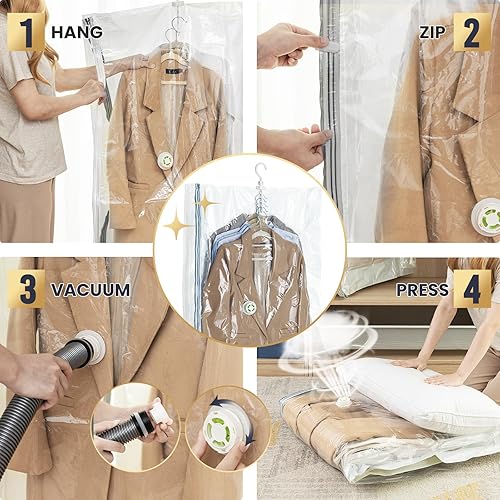 1 HANG

ZIP 2

3 VACUUM

PRESS 4