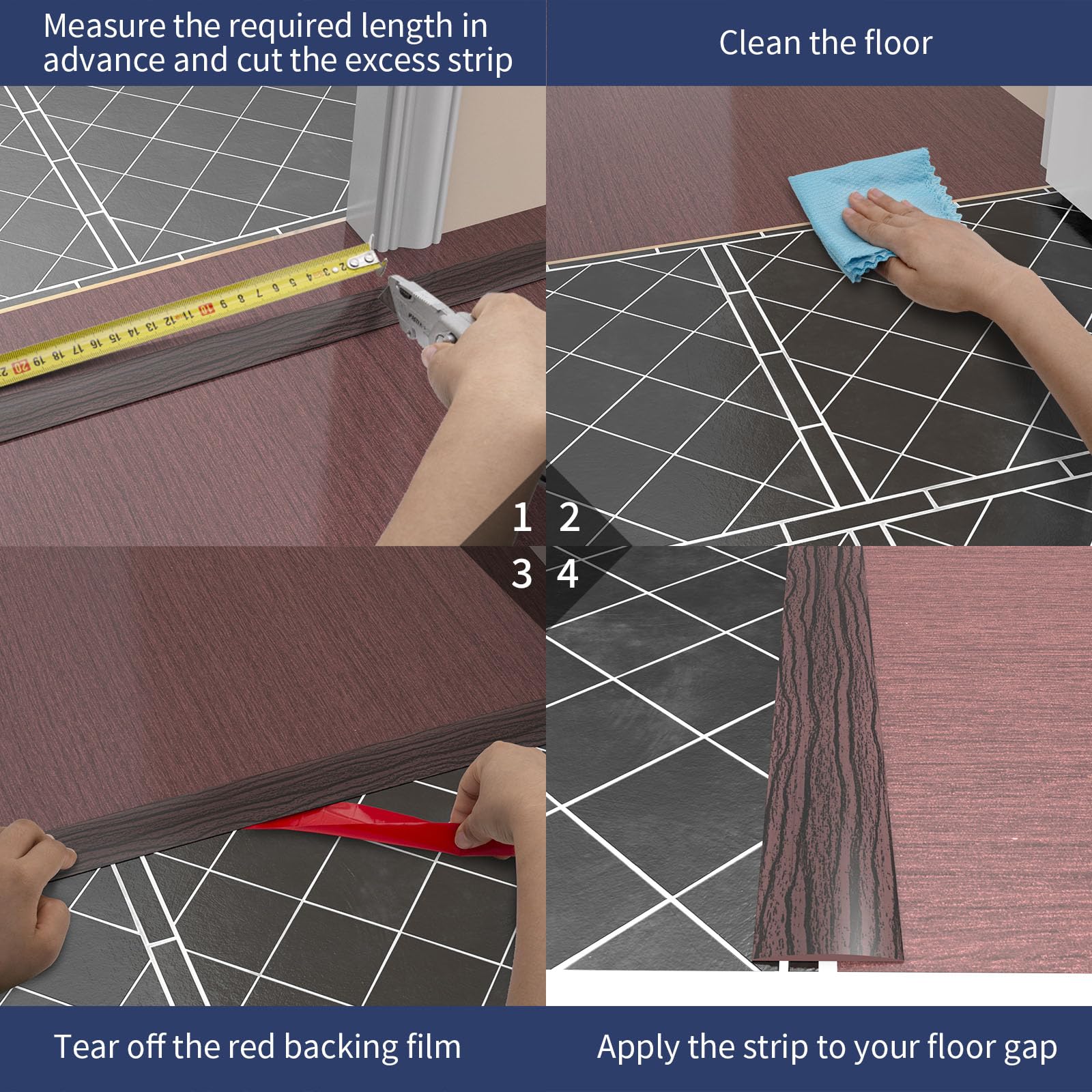 Measure the required length in advance and cut the excess strip

Clean the floor

1 2

3 4

Tear off the red backing film

Apply the strip to your floor gap