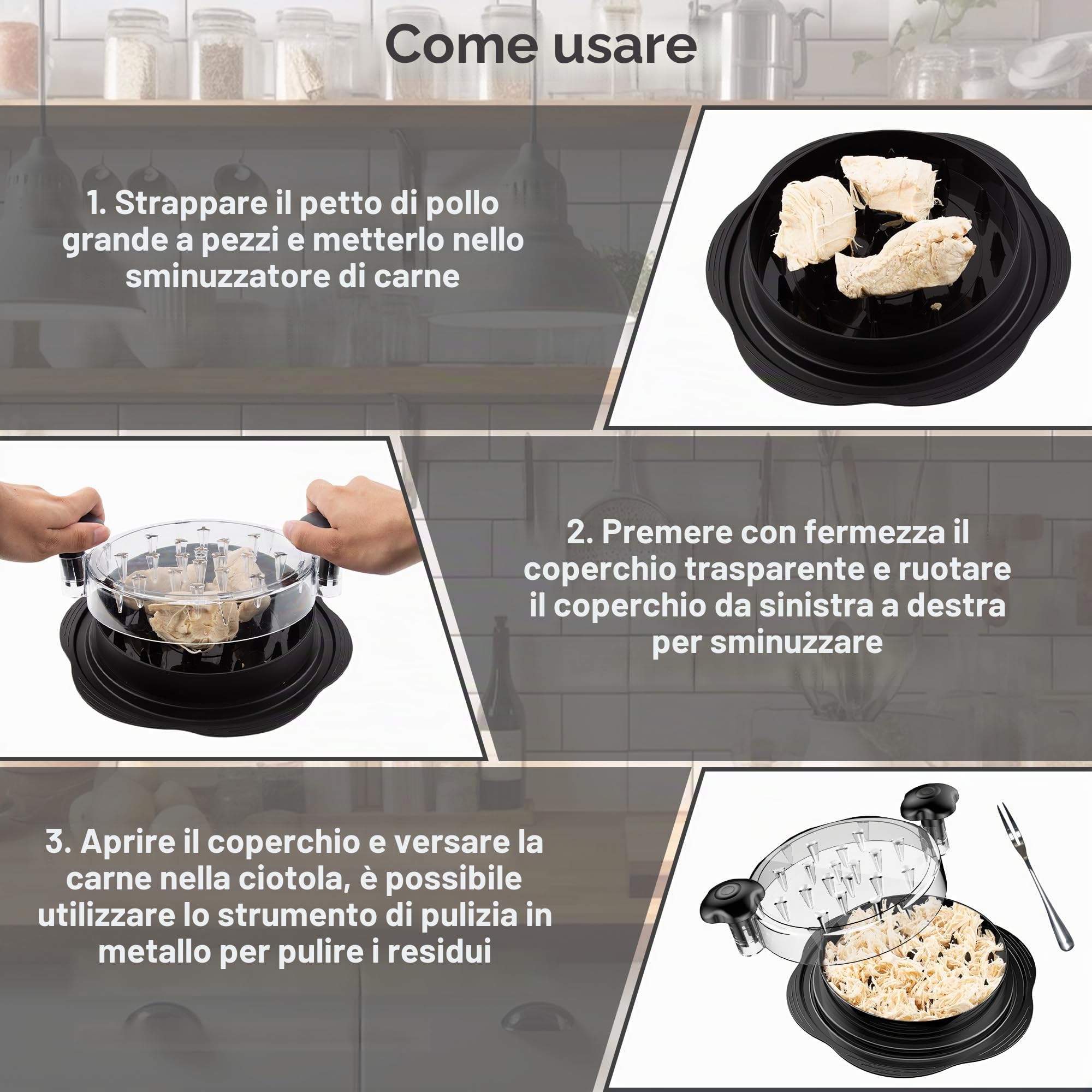 Come usare

1. Strappare il petto di pollo grande a pezzi e metterlo nello sminuzzatore di carne

2. Premere con fermezza il coperchio trasparente e ruotare il coperchio da sinistra a destra per sminuzzare

3. Aprire il coperchio e versare la carne nella ciotola, è possibile utilizzare lo strumento di pulizia in metallo per pulire i residui