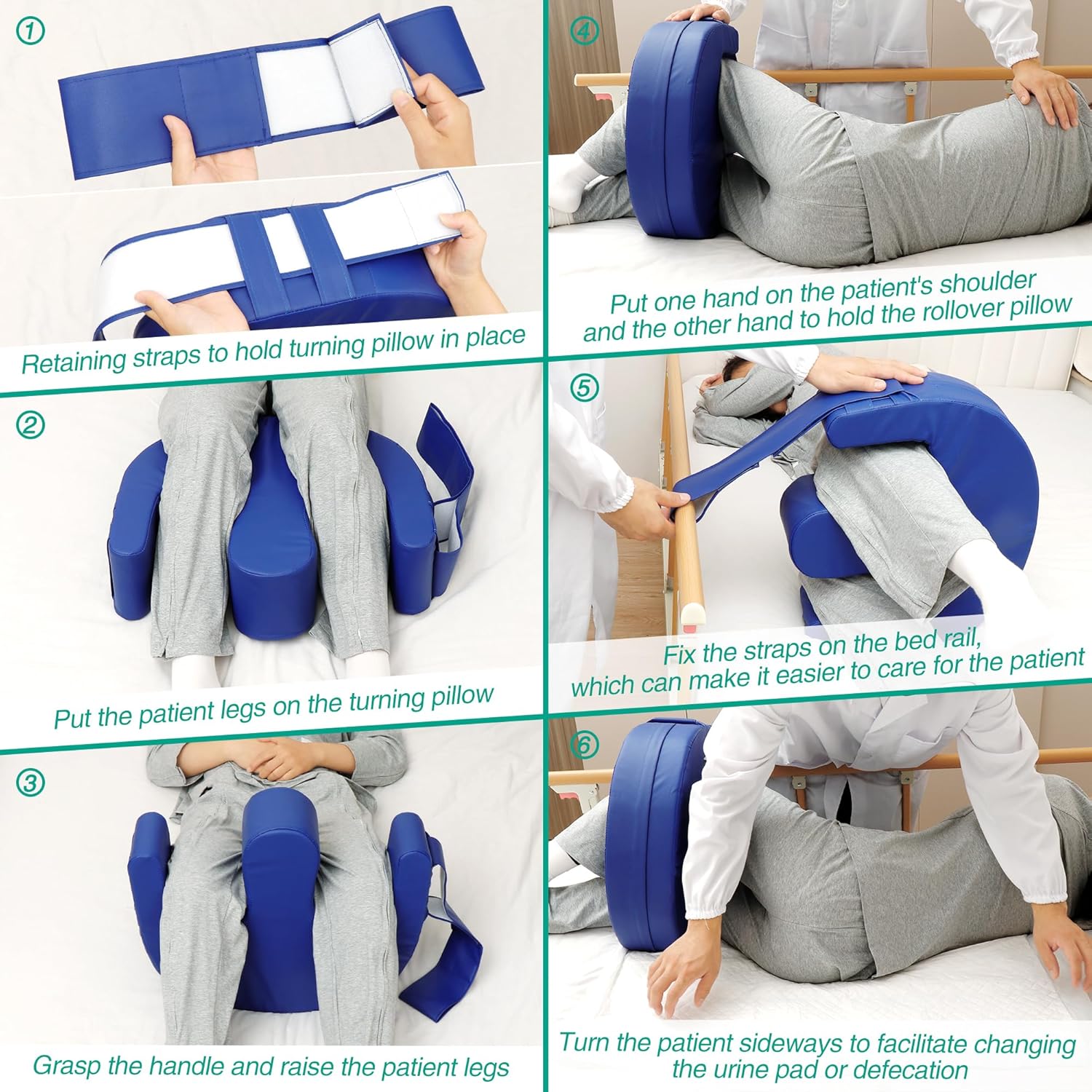 ①

Retaining straps to hold turning pillow in place

②

Put the patient legs on the turning pillow

③

Grasp the handle and raise the patient legs

④

Put one hand on the patient's shoulder and the other hand to hold the rollover pillow

⑤

Fix the straps on the bed rail, which can make it easier to care for the patient

⑥

Turn the patient sideways to facilitate changing the urine pad or defecation