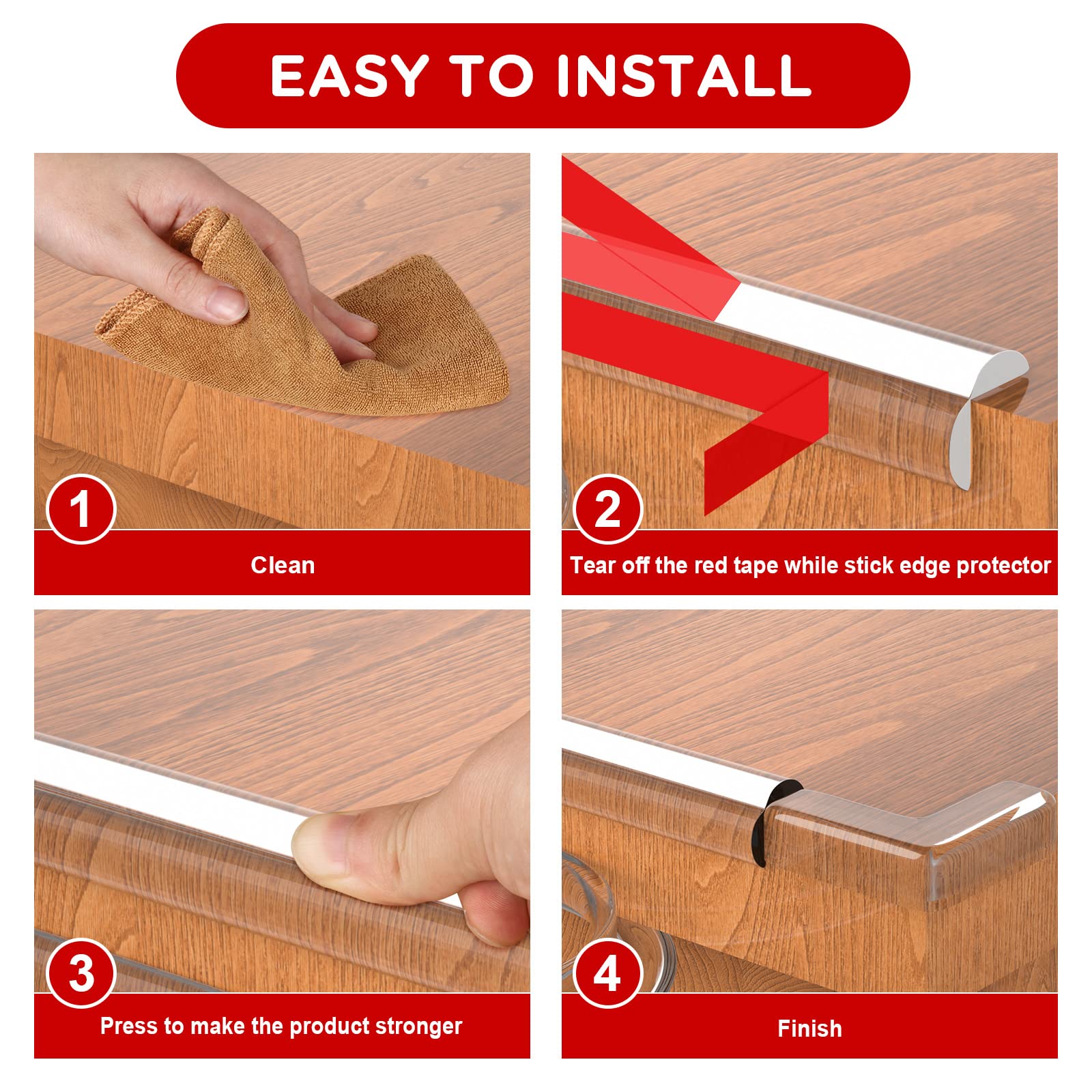 EASY TO INSTALL

1

Clean

2

Tear off the red tape while stick edge protector

3

Press to make the product stronger

4

Finish