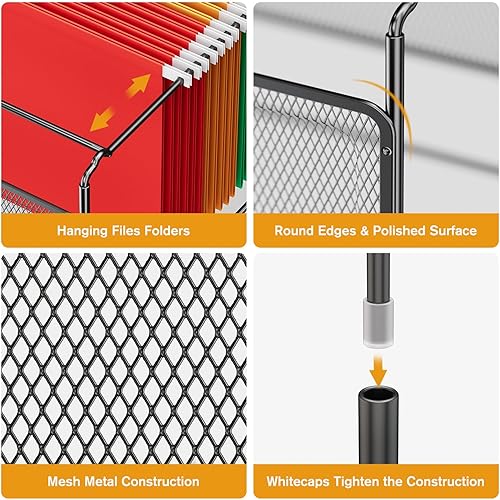 Hanging Files Folders

Round Edges & Polished Surface

Mesh Metal Construction

Whitecaps Tighten the Construction