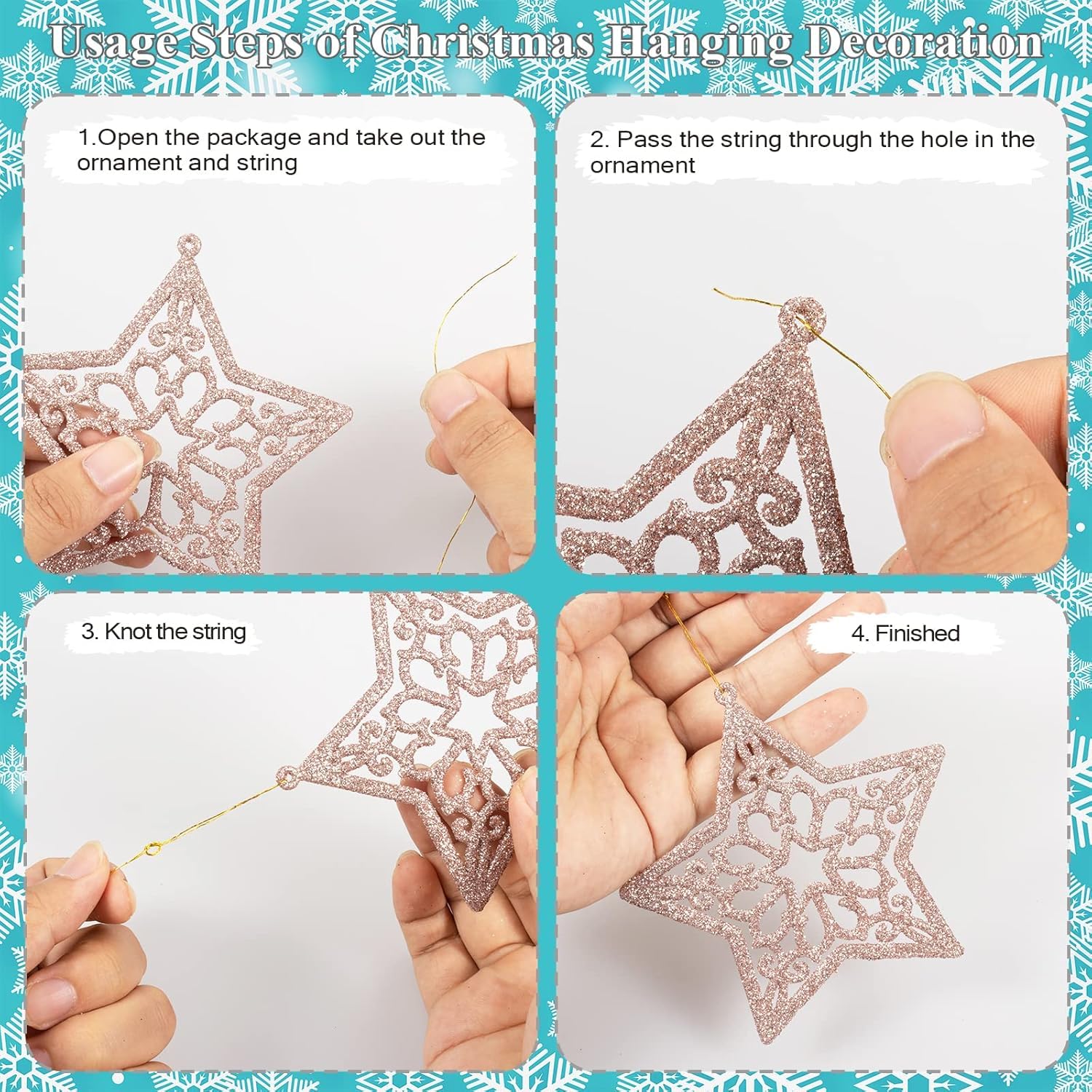 Usage Steps of Christmas Hanging Decoration

1.Open the package and take out the ornament and string

2. Pass the string through the hole in the ornament

3. Knot the string

4. Finished