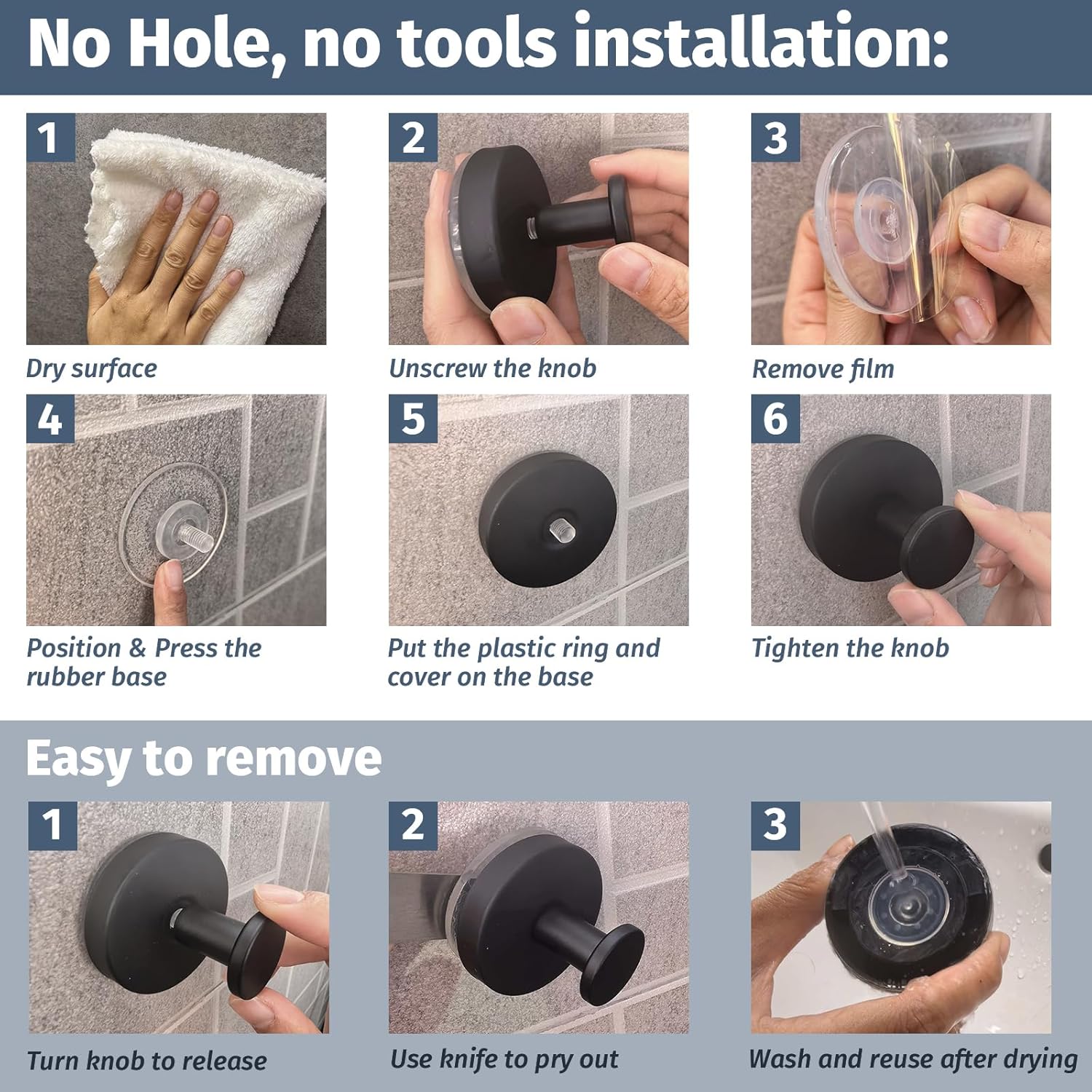 No Hole, no tools installation:

1
Dry surface

2
Unscrew the knob

3
Remove film

4
Position & Press the rubber base

5
Put the plastic ring and cover on the base

6
Tighten the knob

Easy to remove

1
Turn knob to release

2
Use knife to pry out

3
Wash and reuse after drying