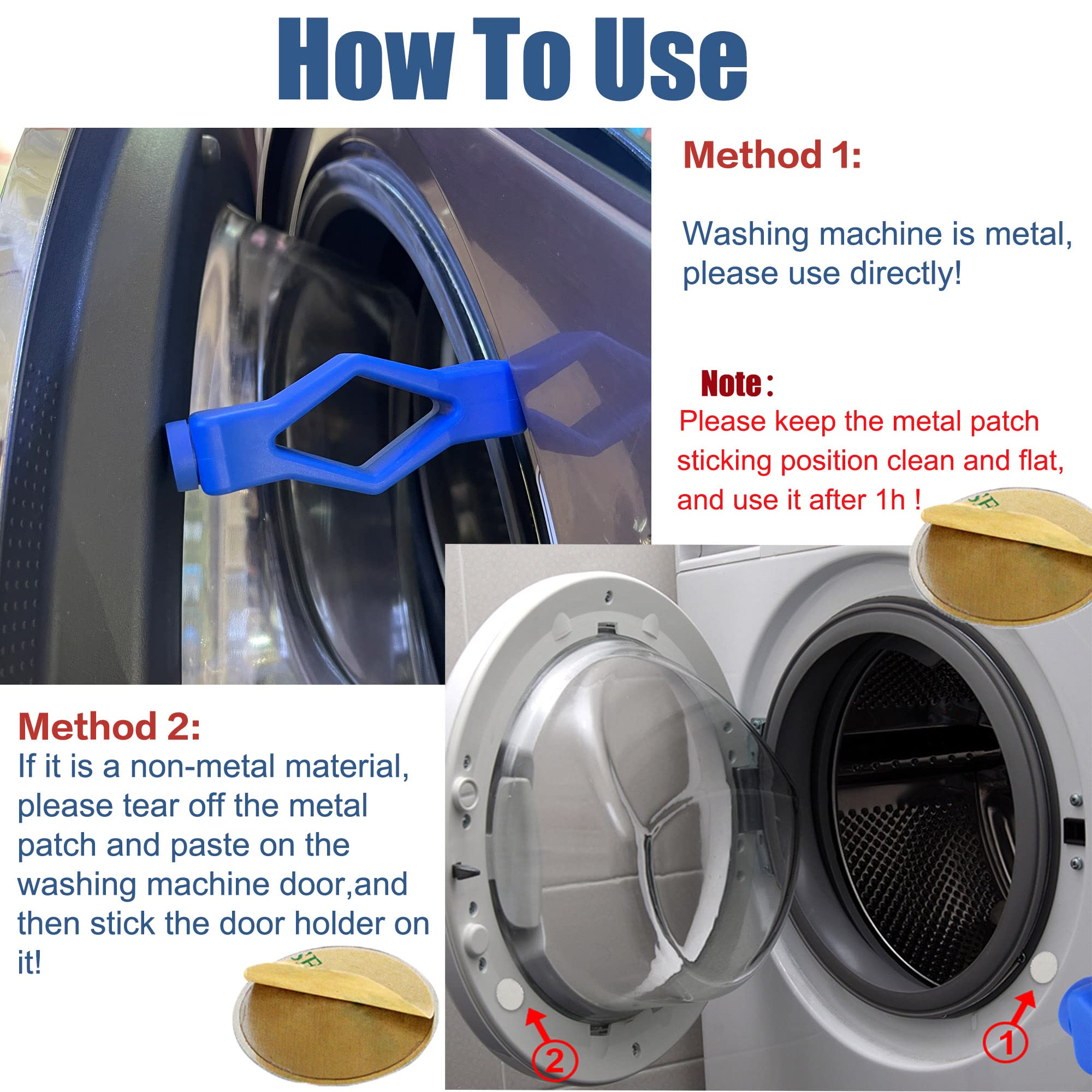 How To Use

Method 1:

Washing machine is metal, please use directly!

Note:
Please keep the metal patch sticking position clean and flat, and use it after 1h !

Method 2:
If it is a non-metal material, please tear off the metal patch and paste on the washing machine door,and then stick the door holder on it!

2

1