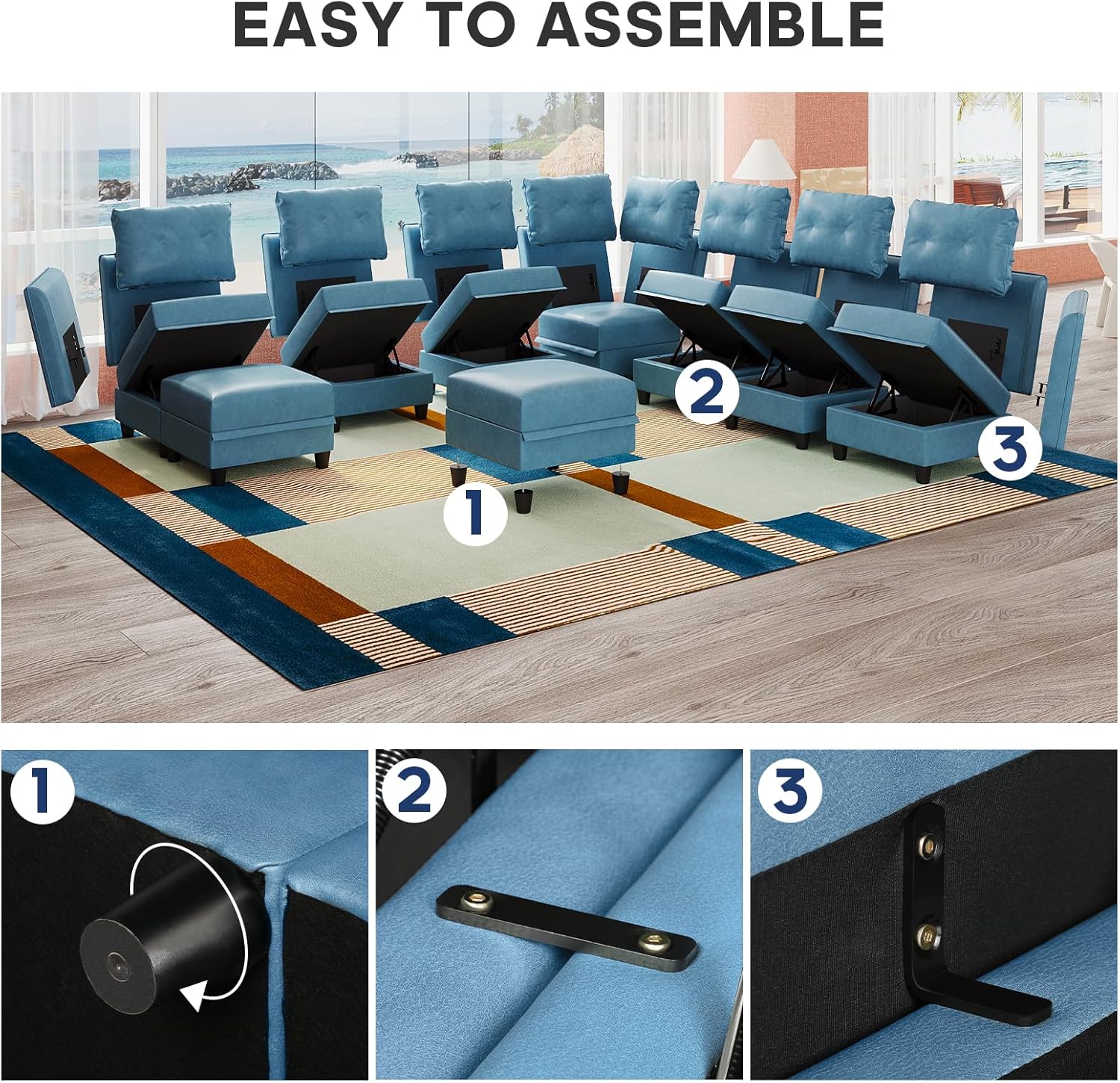 EASY TO ASSEMBLE

2

3

1

1

2

3