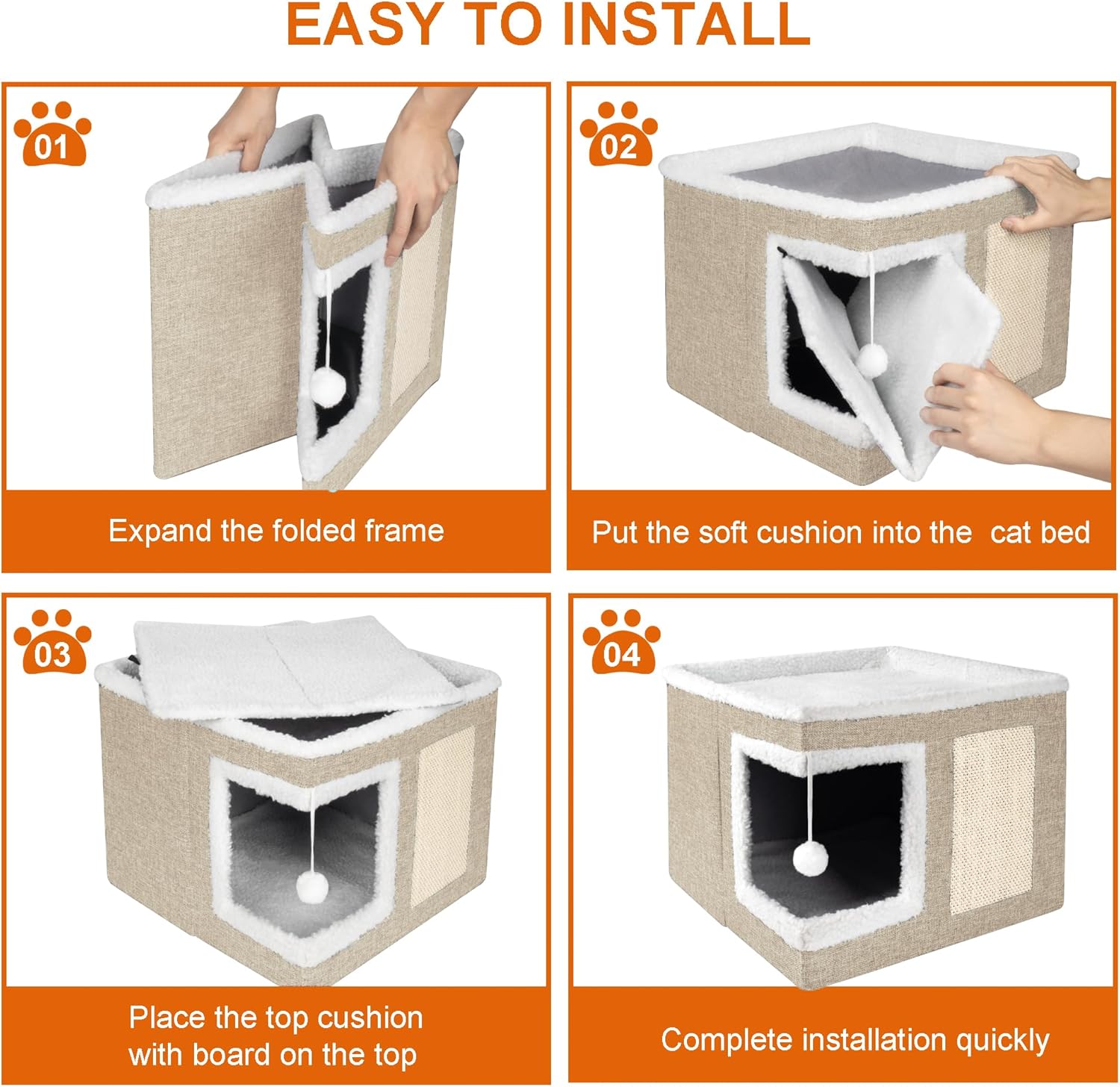 EASY TO INSTALL

01

Expand the folded frame

02

Put the soft cushion into the  cat bed

03

Place the top cushion with board on the top

04

Complete installation quickly