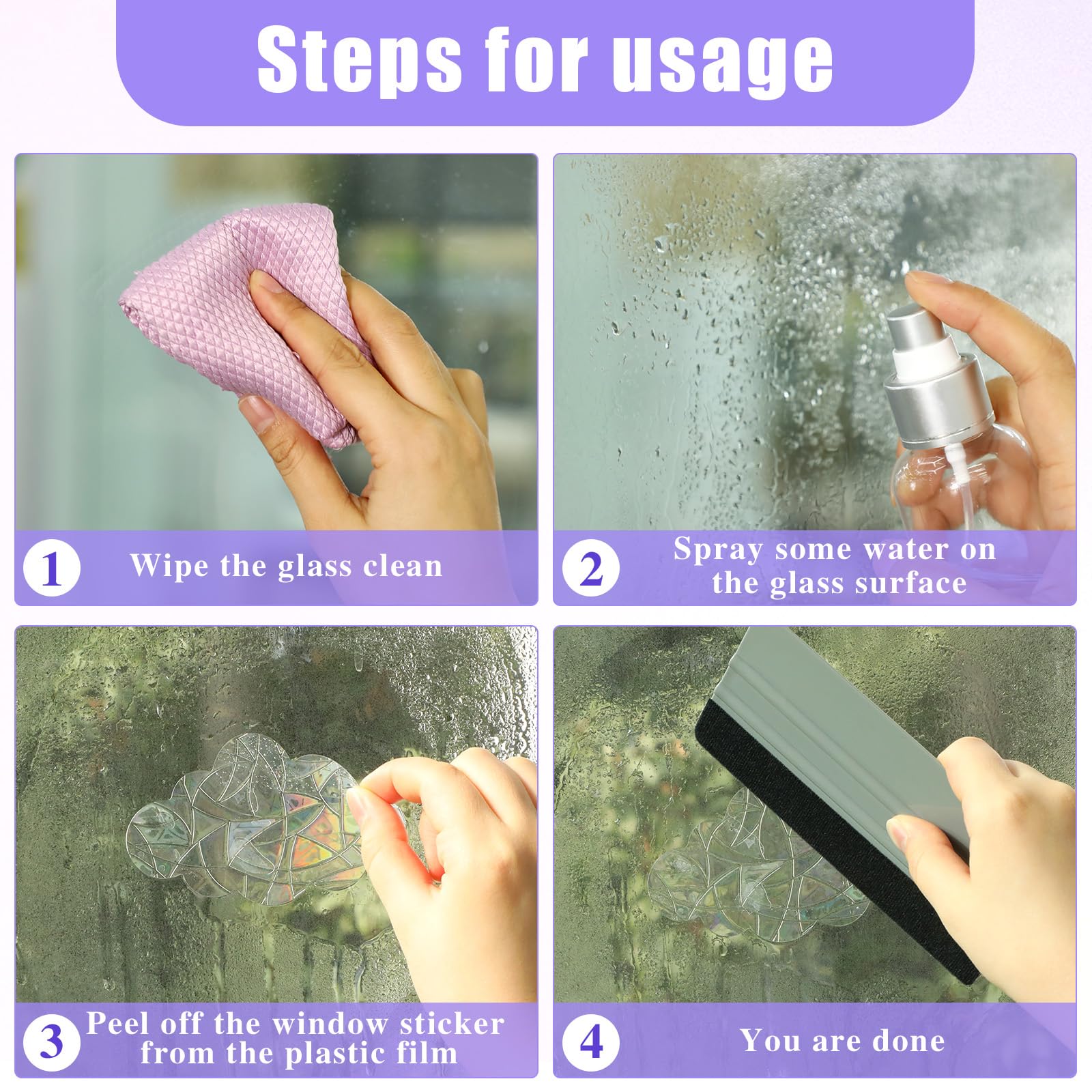 Steps for usage

1 Wipe the glass clean

2 Spray some water on the glass surface

3 Peel off the window sticker from the plastic film

4 You are done