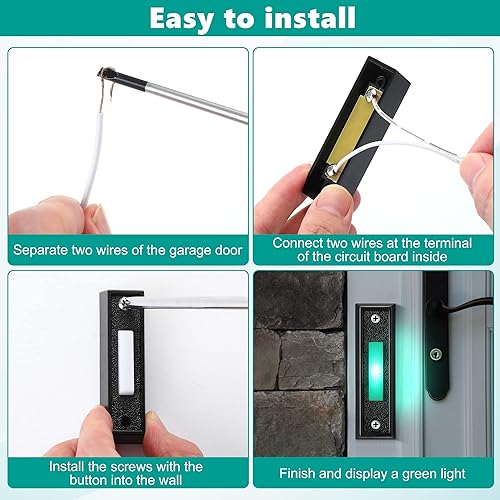 Easy to install

Separate two wires of the garage door

Connect two wires at the terminal of the circuit board inside

Install the screws with the button into the wall

Finish and display a green light