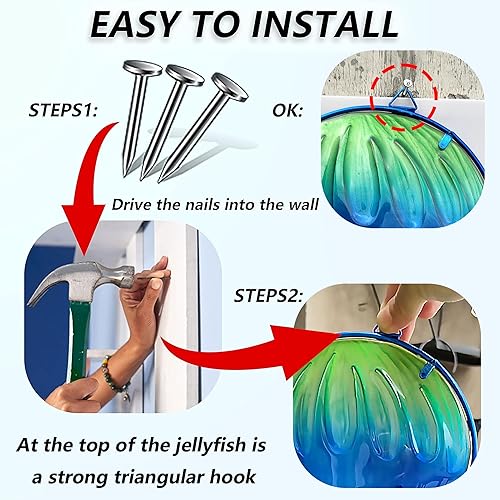 EASY TO INSTALL

STEPS1:

OK:

Drive the nails into the wall

STEPS2:

At the top of the jellyfish is a strong triangular hook