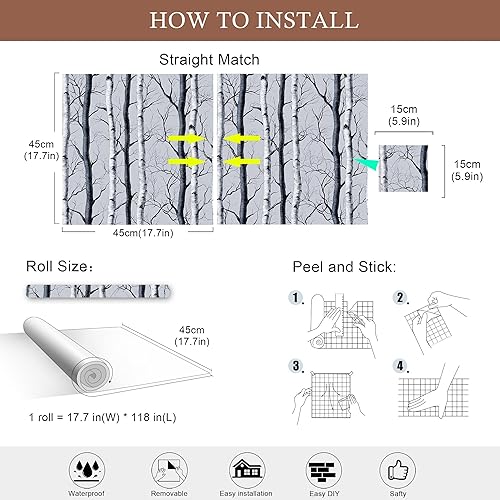 HOW TO INSTALL

Straight Match

45cm (17.7in)

45cm(17.7in)

15cm (5.9in)

15cm (5.9in)

Roll Size:

45cm (17.7in)

1 roll = 17.7 in(W) * 118 in(L)

Peel and Stick:

1.

2.

3.

4.

Waterproof

Removable

Easy installation

Easy DIY

Safty