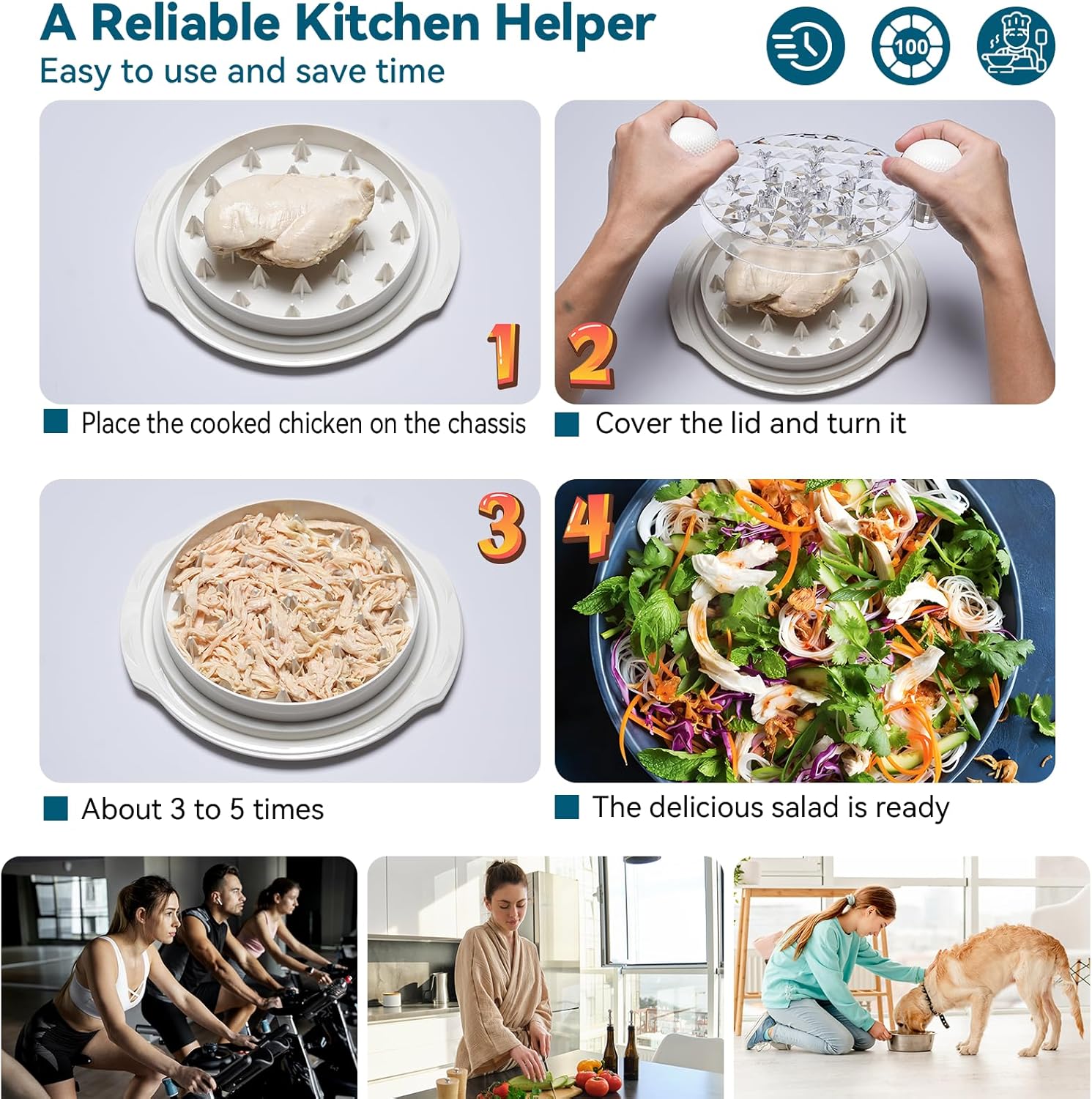 A Reliable Kitchen Helper
Easy to use and save time

100

1

2

Place the cooked chicken on the chassis

Cover the lid and turn it

3

4

About 3 to 5 times

The delicious salad is ready