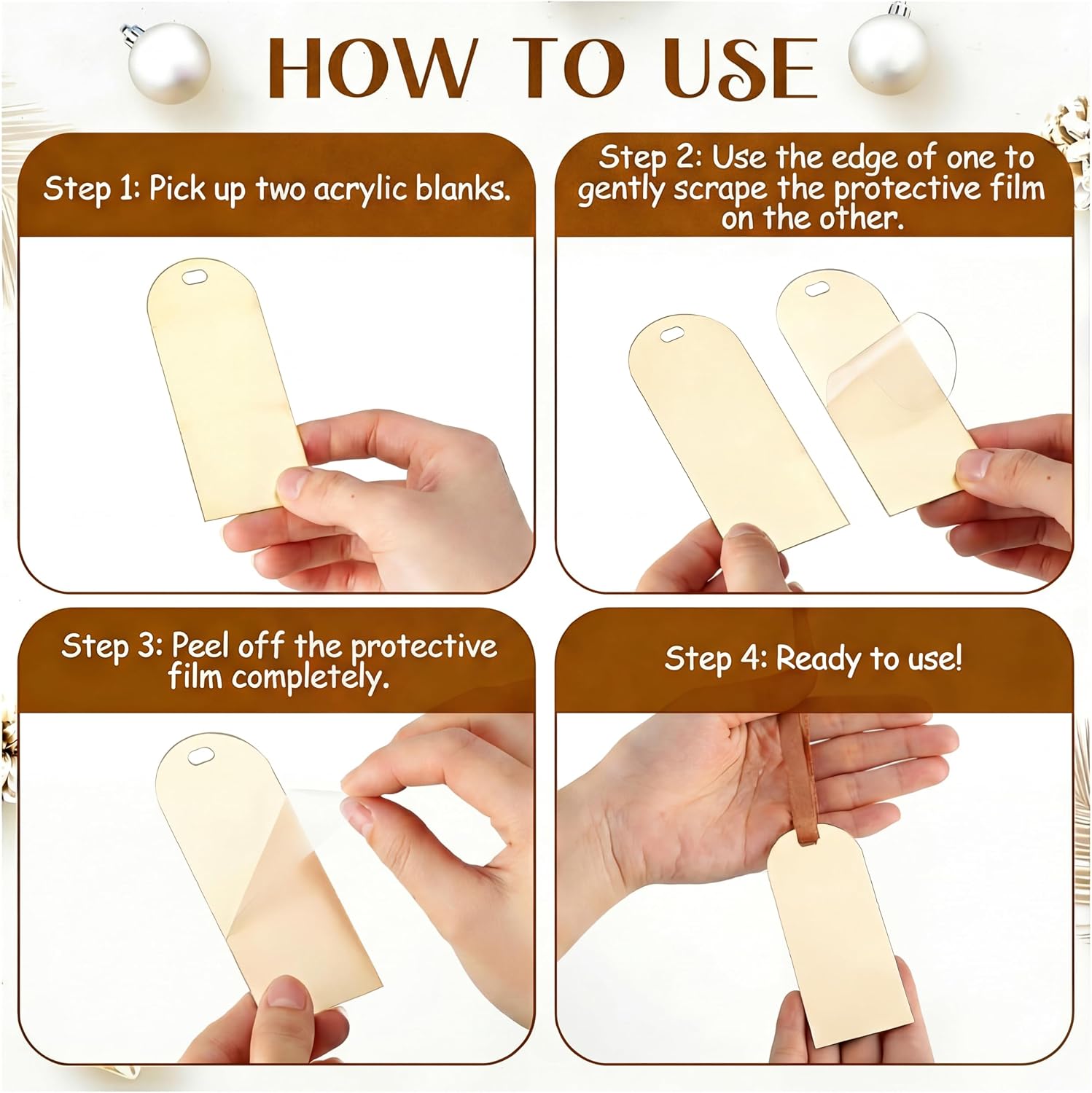 HOW TO USE

Step 1: Pick up two acrylic blanks.

Step 2: Use the edge of one to gently scrape the protective film on the other.

Step 3: Peel off the protective film completely.

Step 4: Ready to use!